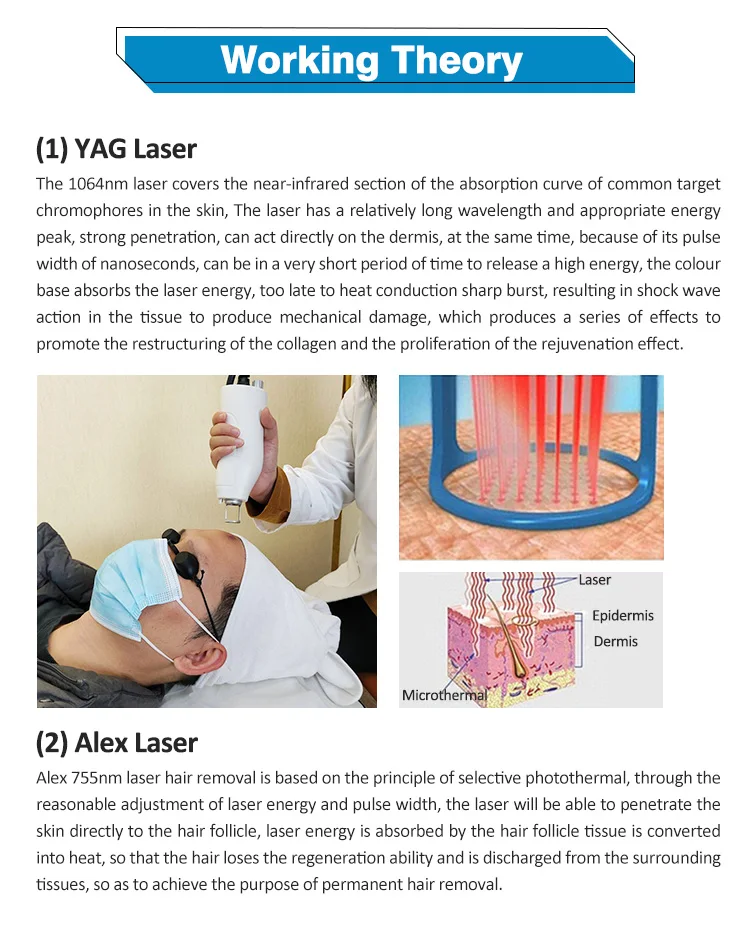 Working Theory

(1) YAG Laser

The 1064nm laser covers the near-infrared section of the absorption curve of common target chromophores in the skin, The laser has a relatively long wavelength and appropriate energy peak, strong penetration, can act directly on the dermis, at the same time, because of its pulse width of nanoseconds, can be in a very short period of time to release a high energy, the colour base absorbs the laser energy, too late to heat conduction sharp burst, resulting in shock wave action in the tissue to produce mechanical damage, which produces a series of effects to promote the restructuring of the collagen and the proliferation of the rejuvenation effect.

Laser
Epidermis
Dermis
Microthermal

(2) Alex Laser

Alex 755nm laser hair removal is based on the principle of selective photothermal, through the reasonable adjustment of laser energy and pulse width, the laser will be able to penetrate the skin directly to the hair follicle, laser energy is absorbed by the hair follicle tissue is converted into heat, so that the hair loses the regeneration ability and is discharged from the surrounding tissues, so as to achieve the purpose of permanent hair removal.