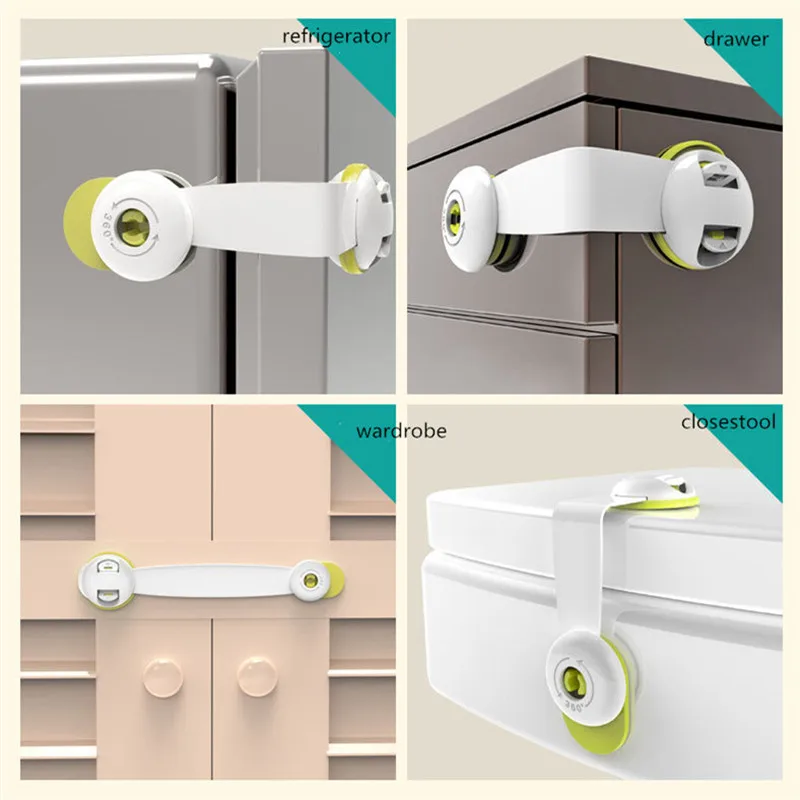 refrigerator

360°

drawer

wardrobe

closestool

360°