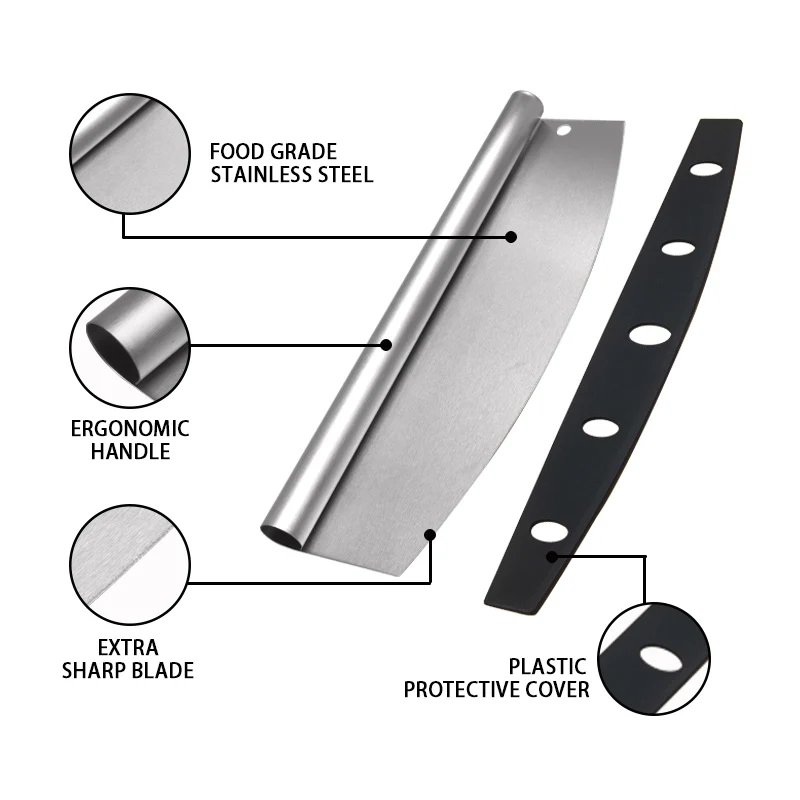 FOOD GRADE
STAINLESS STEEL

ERGONOMIC
HANDLE

EXTRA
SHARP BLADE

PLASTIC
PROTECTIVE COVER