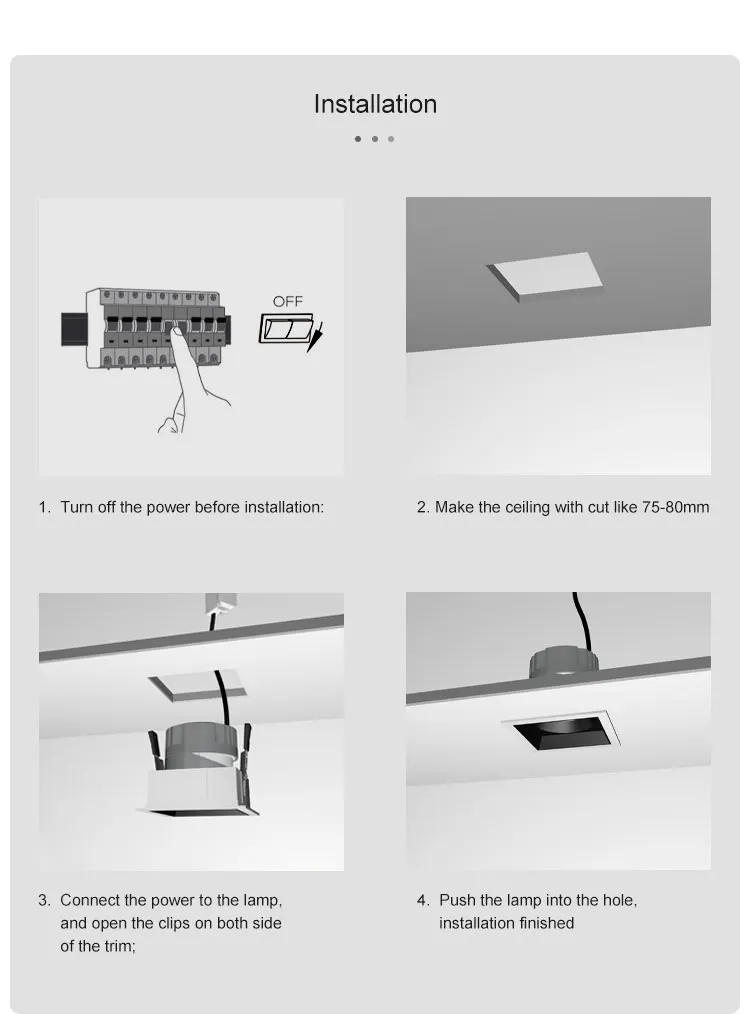 Installation

OFF

1. Turn off the power before installation:

2. Make the ceiling with cut like 75-80mm

3. Connect the power to the lamp, and open the clips on both side of the trim;

4. Push the lamp into the hole, installation finished