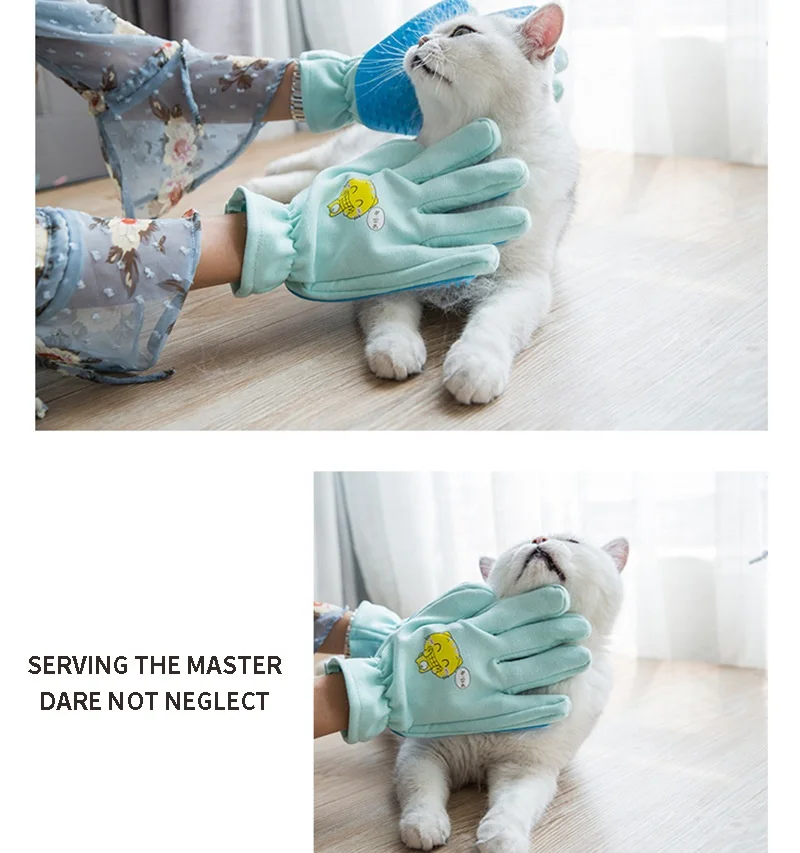 SERVING THE MASTER
DARE NOT NEGLECT