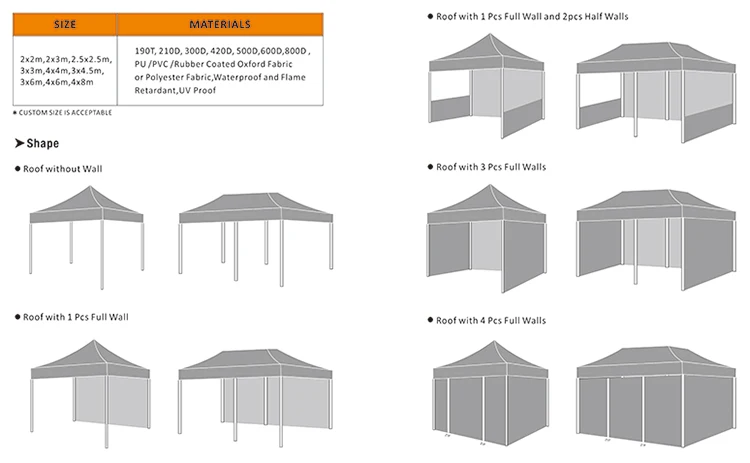 | SIZE | MATERIALS |
|---|---|
| 2x2m,2x3m,2.5x2.5m, 3x3m,4x4m,3x4.5m, 3x6m,4x6m,4x8m | 190T, 210D, 300D, 420D, 500D,600D,800D , PU /PVC /Rubber Coated Oxford Fabric or Polyester Fabric,Waterproof and Flame Retardant,UV Proof |

* CUSTOM SIZE IS ACCEPTABLE

➤Shape

● Roof without Wall

● Roof with 1 Pcs Full Wall

● Roof with 1 Pcs Full Wall and 2pcs Half Walls

● Roof with 3 Pcs Full Walls

● Roof with 4 Pcs Full Walls