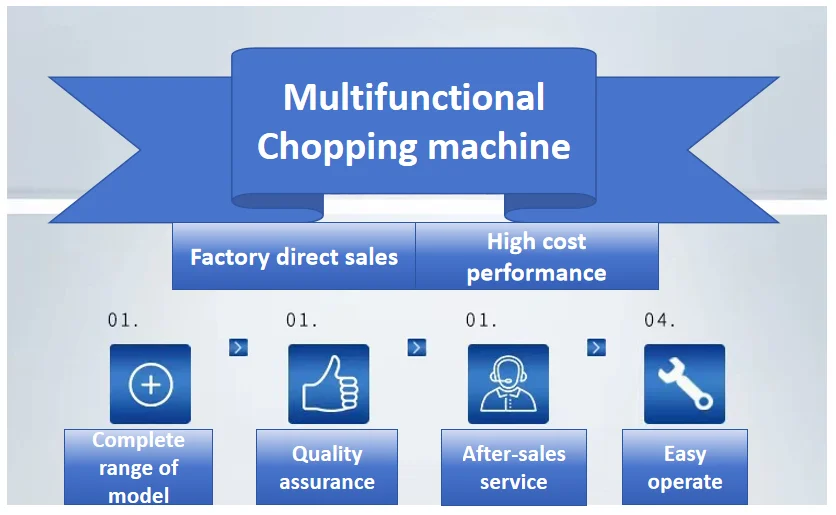 Multifunctional Chopping machine

Factory direct sales

High cost performance

01.

Complete range of model

01.

Quality assurance

01.

After-sales service

04.

Easy operate