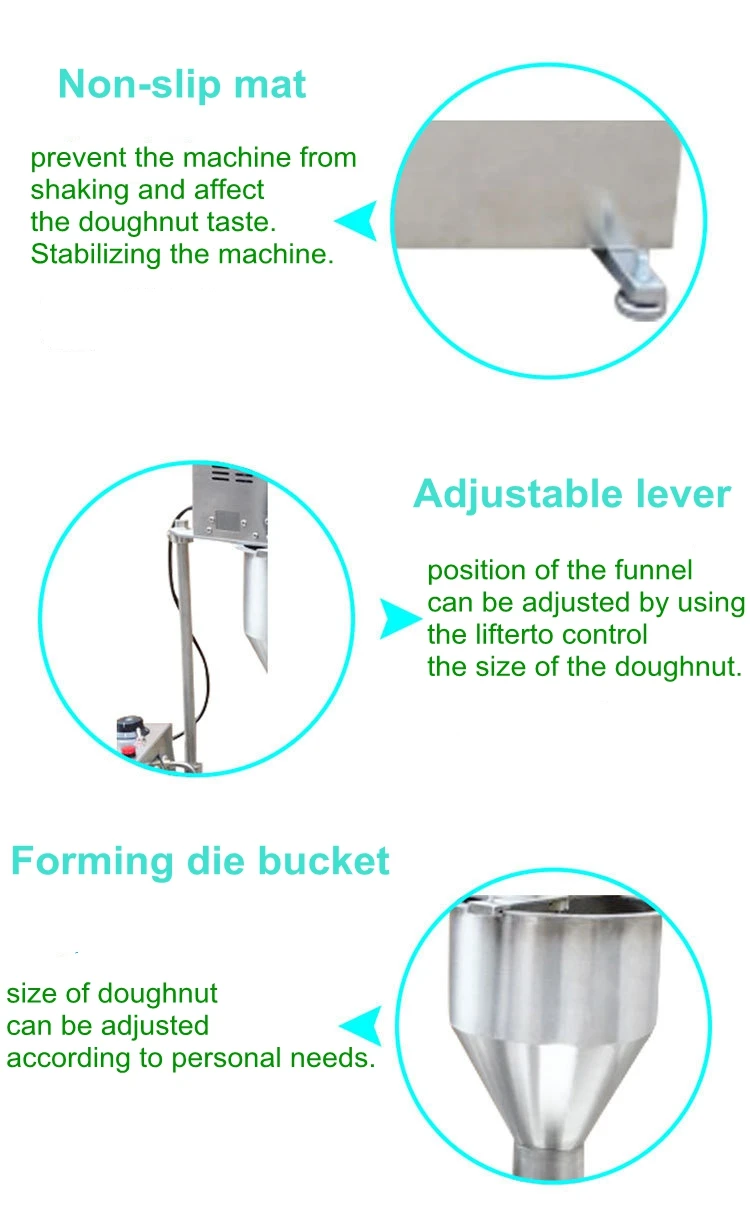 Non-slip mat

prevent the machine from shaking and affect the doughnut taste. Stabilizing the machine.

Adjustable lever

position of the funnel can be adjusted by using the lifterto control the size of the doughnut.

Forming die bucket

size of doughnut can be adjusted according to personal needs.