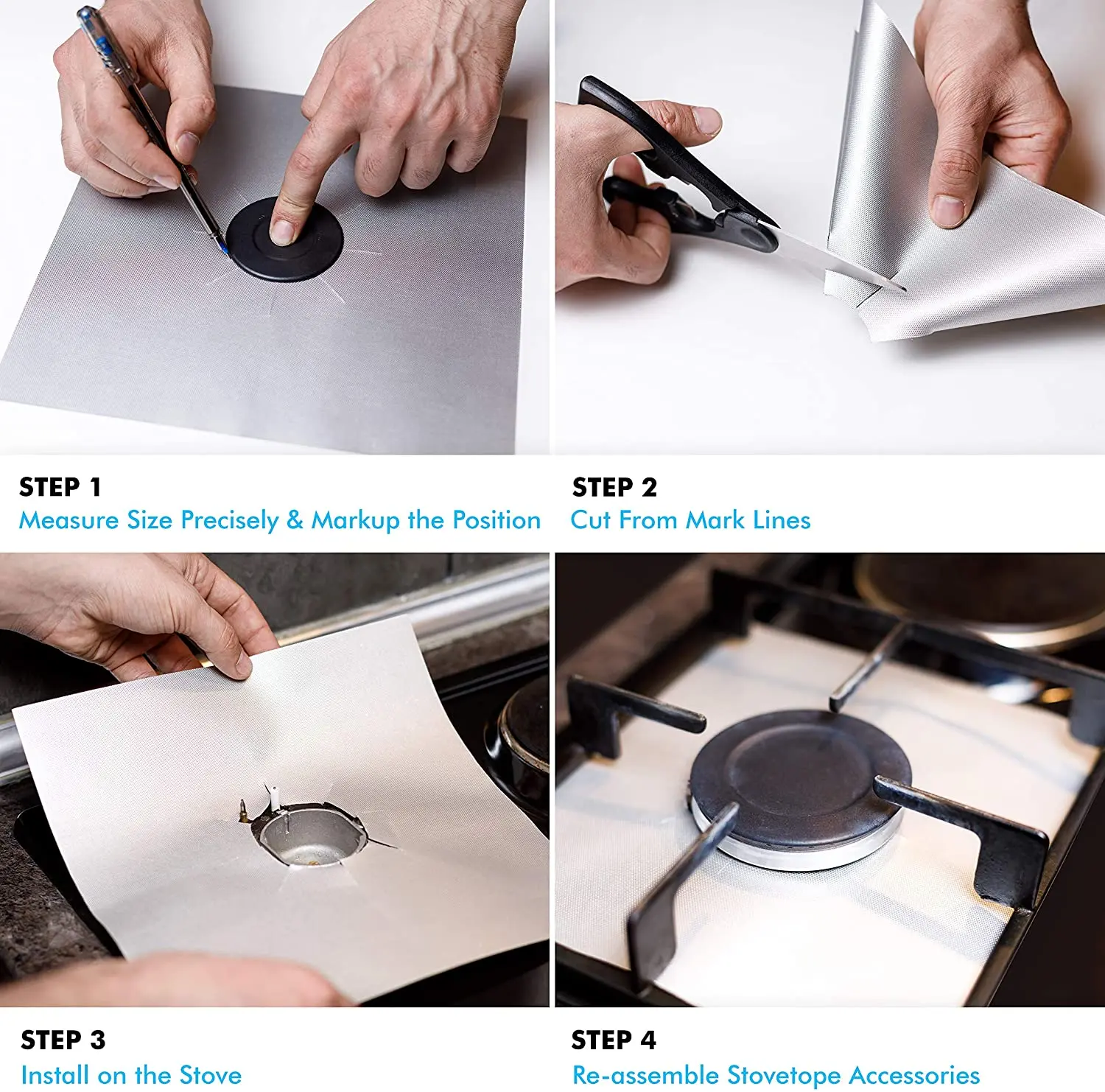 STEP 1
Measure Size Precisely & Markup the Position

STEP 2
Cut From Mark Lines

STEP 3
Install on the Stove

STEP 4
Re-assemble Stovetope Accessories