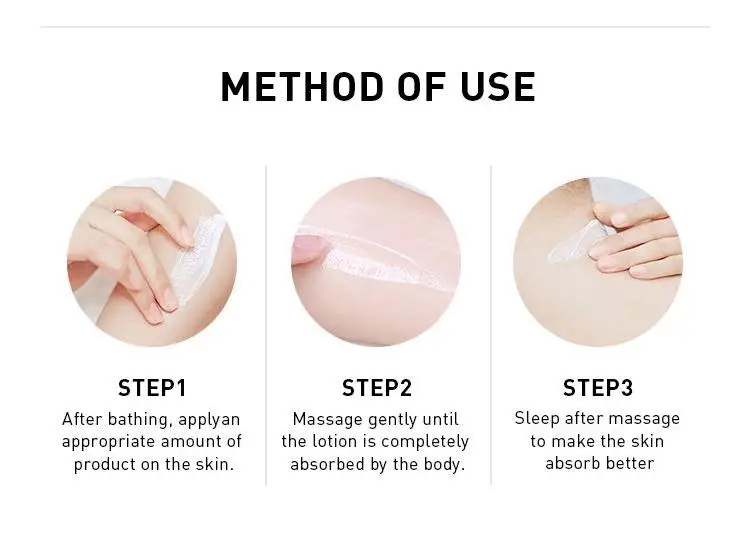 METHOD OF USE

STEP1
After bathing, applyan appropriate amount of product on the skin.

STEP2
Massage gently until the lotion is completely absorbed by the body.

STEP3
Sleep after massage to make the skin absorb better