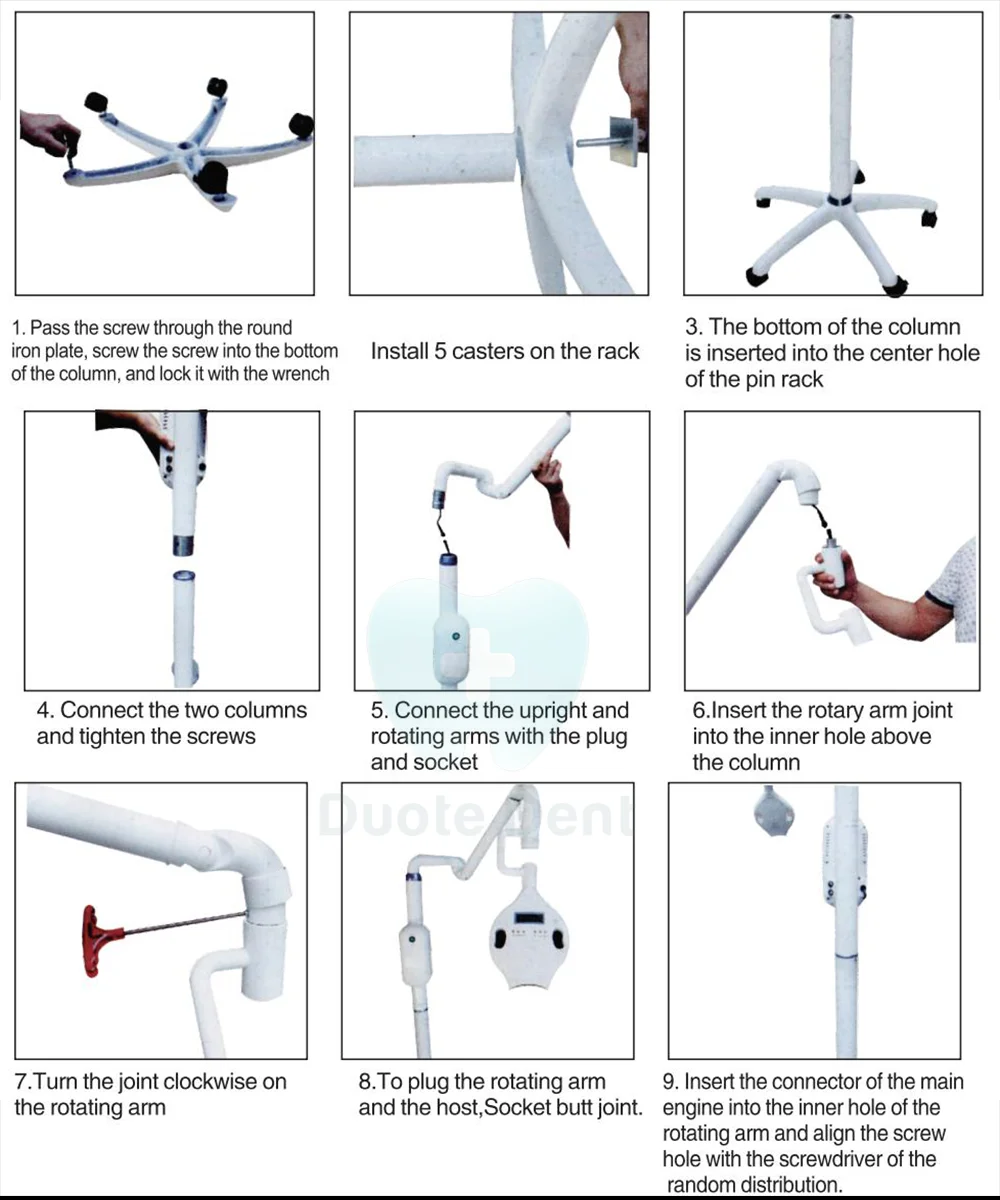 1. Pass the screw through the round iron plate, screw the screw into the bottom of the column, and lock it with the wrench

Install 5 casters on the rack

3. The bottom of the column is inserted into the center hole of the pin rack

4. Connect the two columns and tighten the screws

5. Connect the upright and rotating arms with the plug and socket

6.Insert the rotary arm joint into the inner hole above the column

Duotedent

7.Turn the joint clockwise on the rotating arm

8.To plug the rotating arm and the host,Socket butt joint.

9. Insert the connector of the main engine into the inner hole of the rotating arm and align the screw hole with the screwdriver of the random distribution.