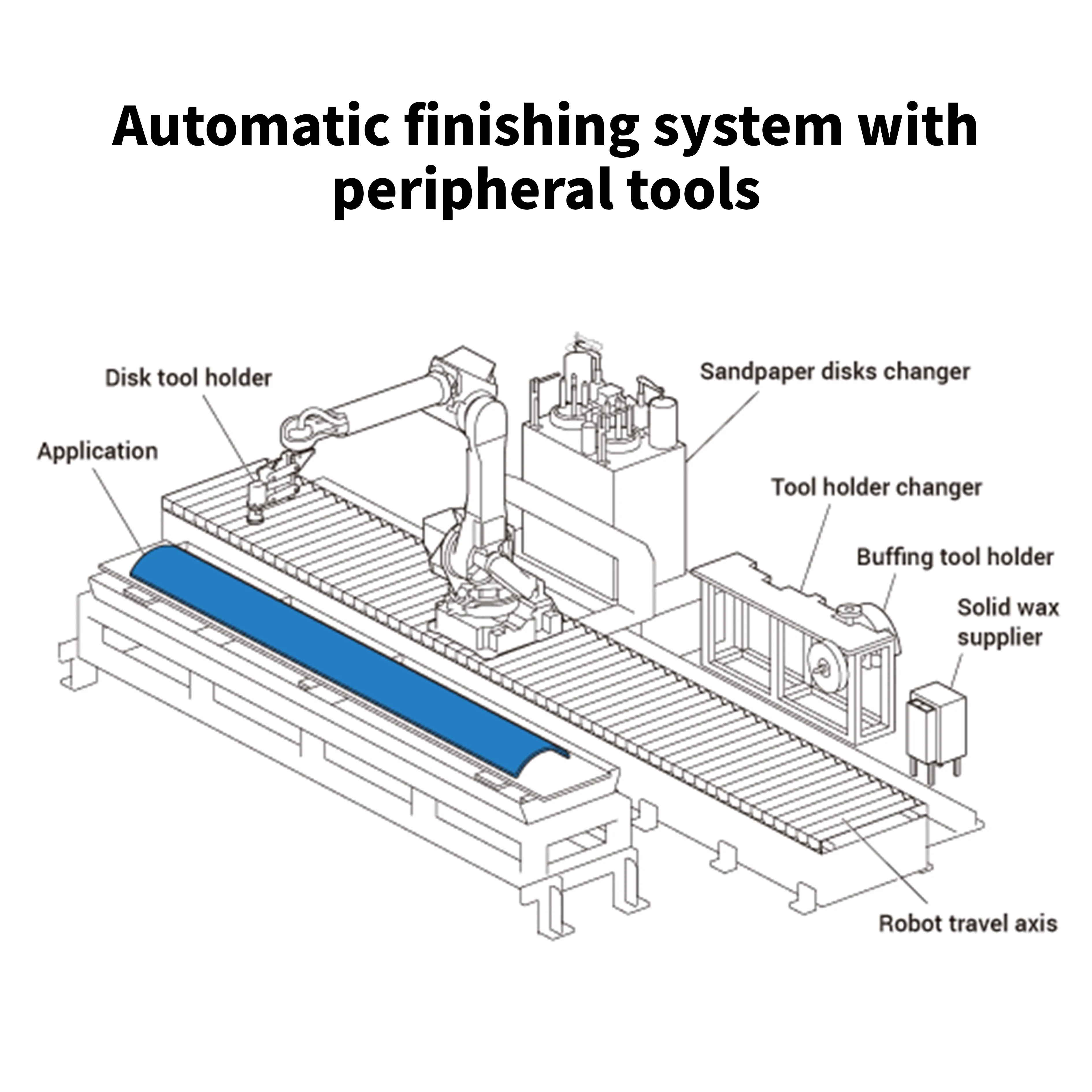 Automatic finishing system with peripheral tools

Disk tool holder

Application

Sandpaper disks changer

Tool holder changer

Buffing tool holder

Solid wax supplier

Robot travel axis