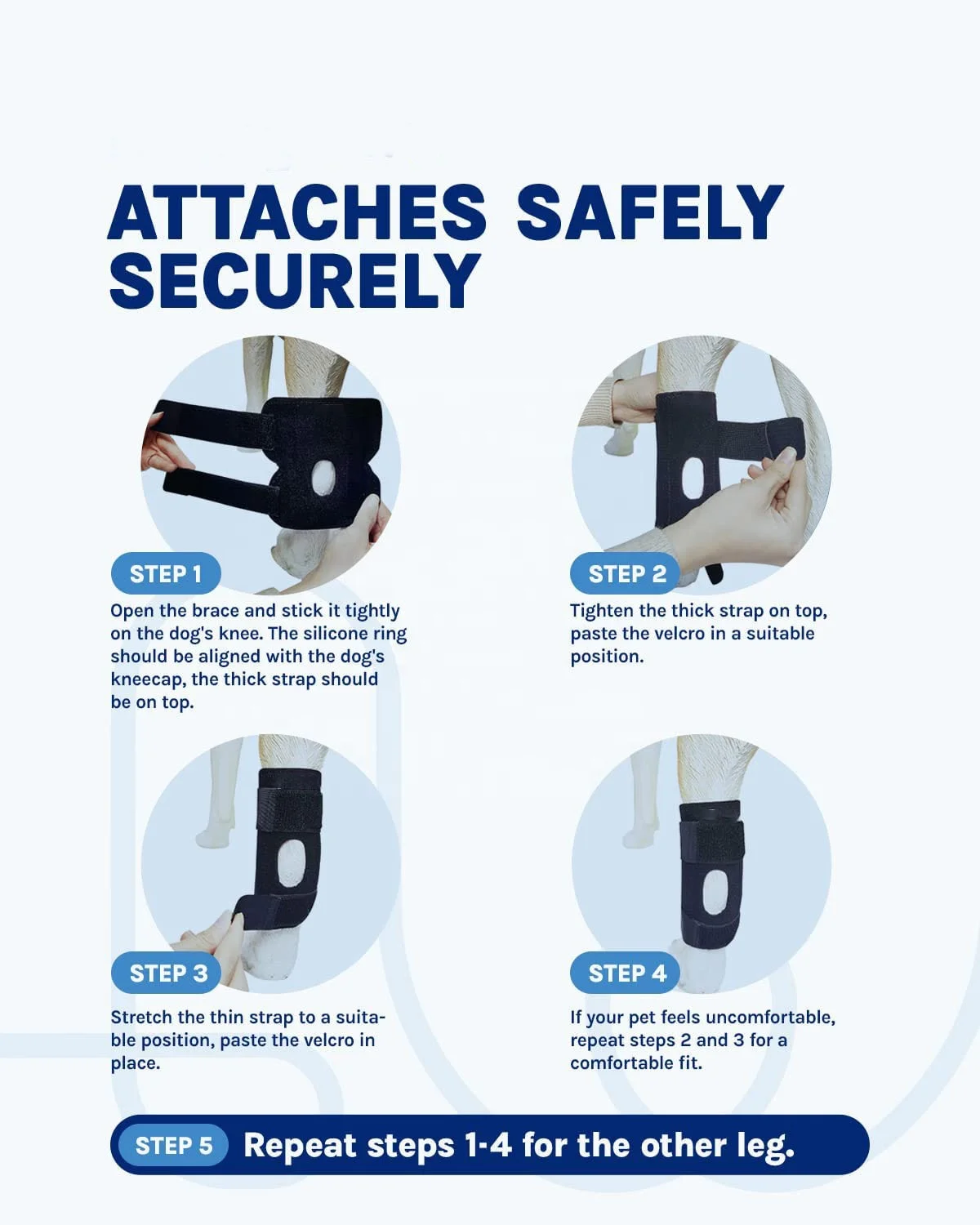 ATTACHES SAFELY SECURELY

STEP 1

Open the brace and stick it tightly on the dog's knee. The silicone ring should be aligned with the dog's kneecap, the thick strap should be on top.

STEP 2

Tighten the thick strap on top, paste the velcro in a suitable position.

STEP 3

Stretch the thin strap to a suitable position, paste the velcro in place.

STEP 4

If your pet feels uncomfortable, repeat steps 2 and 3 for a comfortable fit.

STEP 5 Repeat steps 1-4 for the other leg.