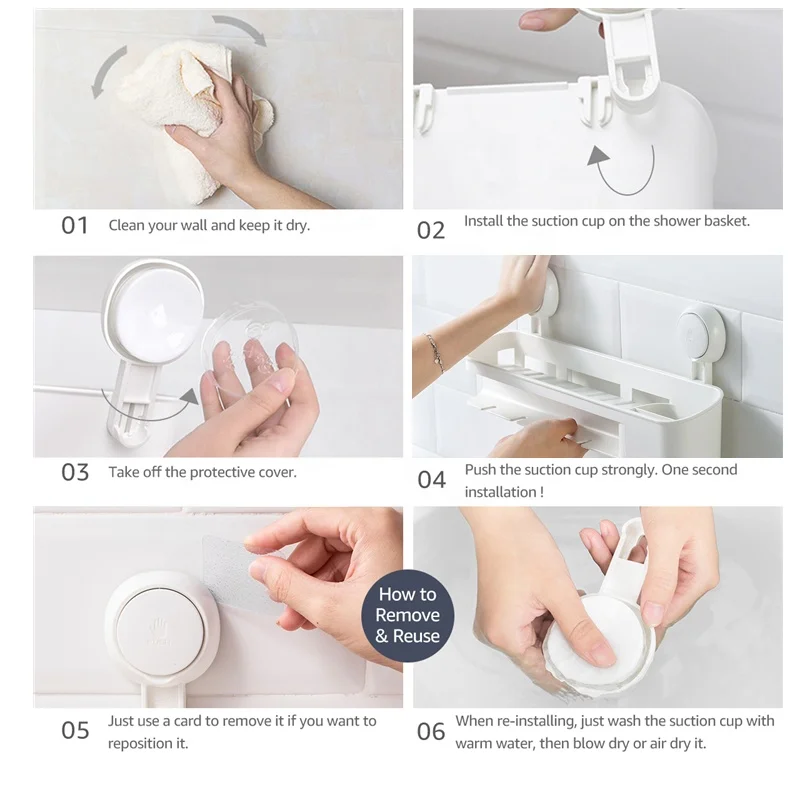 01 Clean your wall and keep it dry.

02 Install the suction cup on the shower basket.

03 Take off the protective cover.

04 Push the suction cup strongly. One second installation !

How to Remove & Reuse

05 Just use a card to remove it if you want to reposition it.

06 When re-installing, just wash the suction cup with warm water, then blow dry or air dry it.