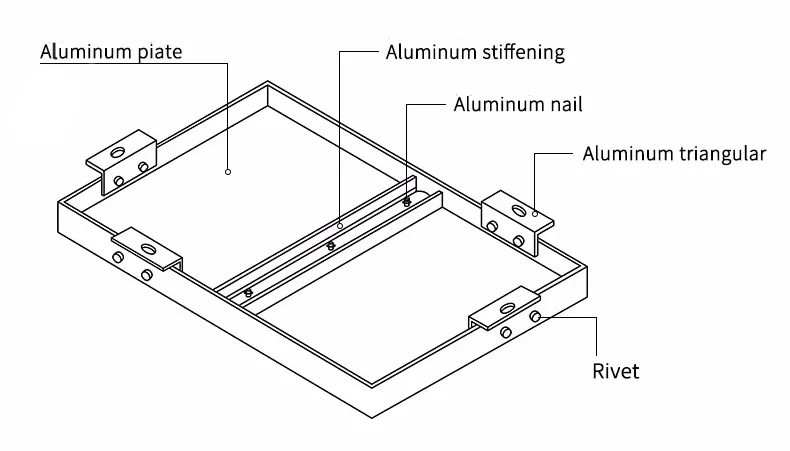 Aluminum piate

Aluminum stiffening

Aluminum nail

Aluminum triangular

Rivet