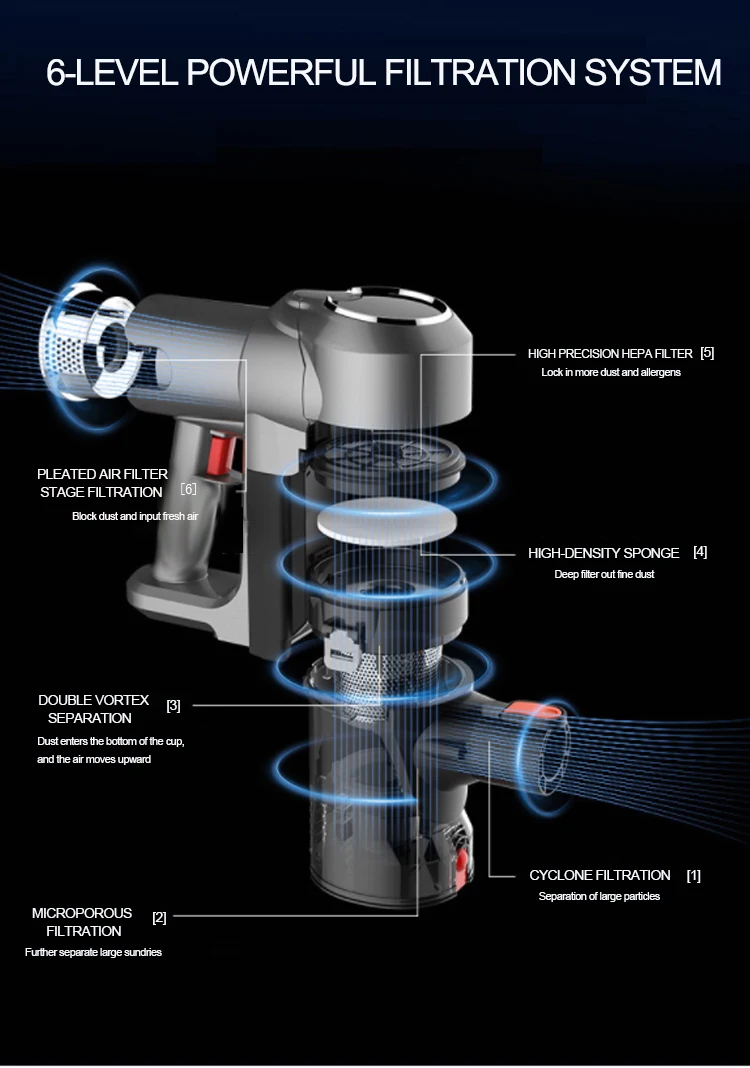 6-LEVEL POWERFUL FILTRATION SYSTEM

HIGH PRECISION HEPA FILTER [5]
Lock in more dust and allergens

PLEATED AIR FILTER STAGE FILTRATION [6]
Block dust and input fresh air

HIGH-DENSITY SPONGE [4]
Deep filter out fine dust

DOUBLE VORTEX SEPARATION [3]
Dust enters the bottom of the cup, and the air moves upward

CYCLONE FILTRATION [1]
Separation of large particles

MICROPOROUS FILTRATION [2]
Further separate large sundries