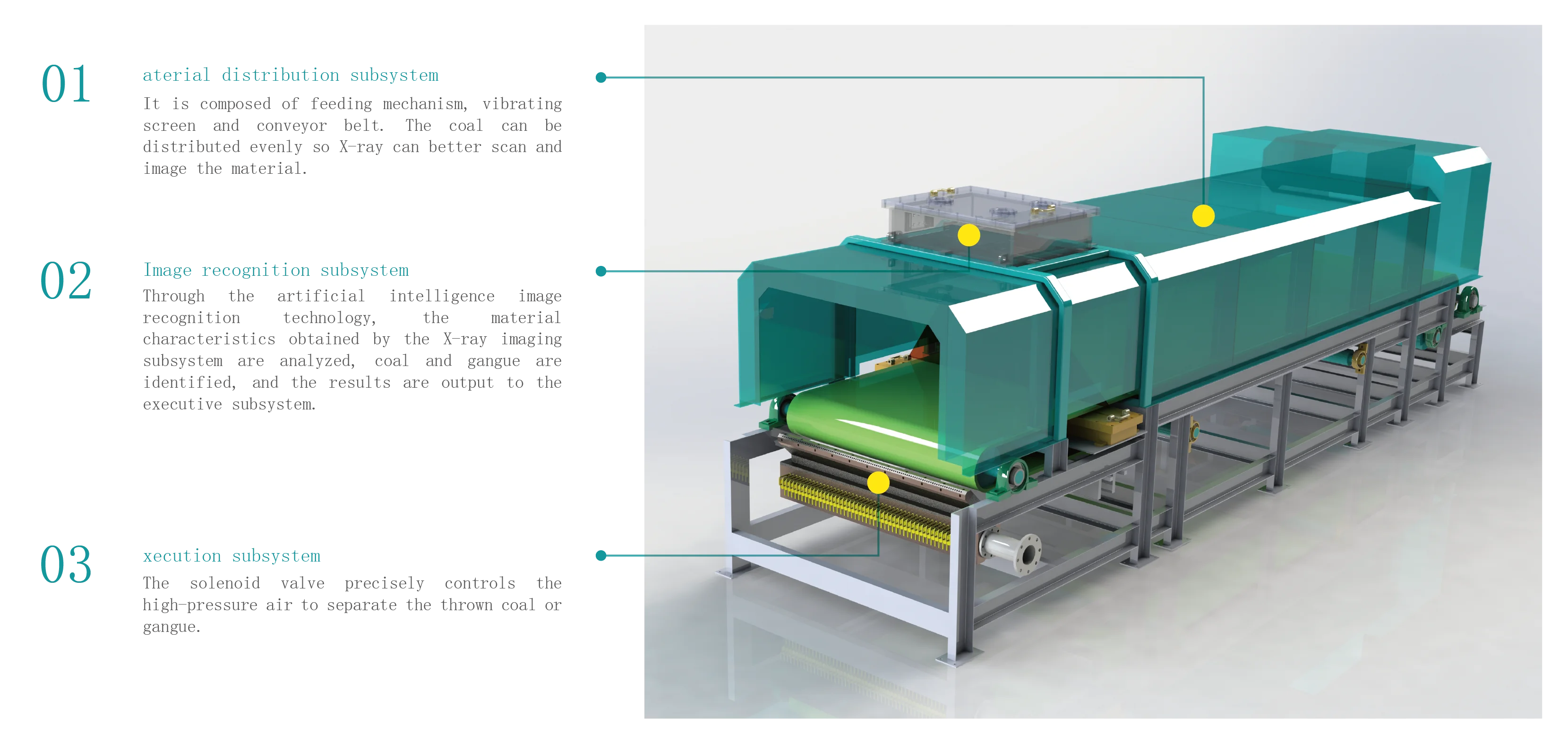 01

aterial distribution subsystem

It is composed of feeding mechanism, vibrating screen and conveyor belt. The coal can be distributed evenly so X-ray can better scan and image the material.

02

Image recognition subsystem

Through the artificial intelligence image recognition technology, the material characteristics obtained by the X-ray imaging subsystem are analyzed, coal and gangue are identified, and the results are output to the executive subsystem.

03

xecution subsystem

The solenoid valve precisely controls the high-pressure air to separate the thrown coal or gangue.