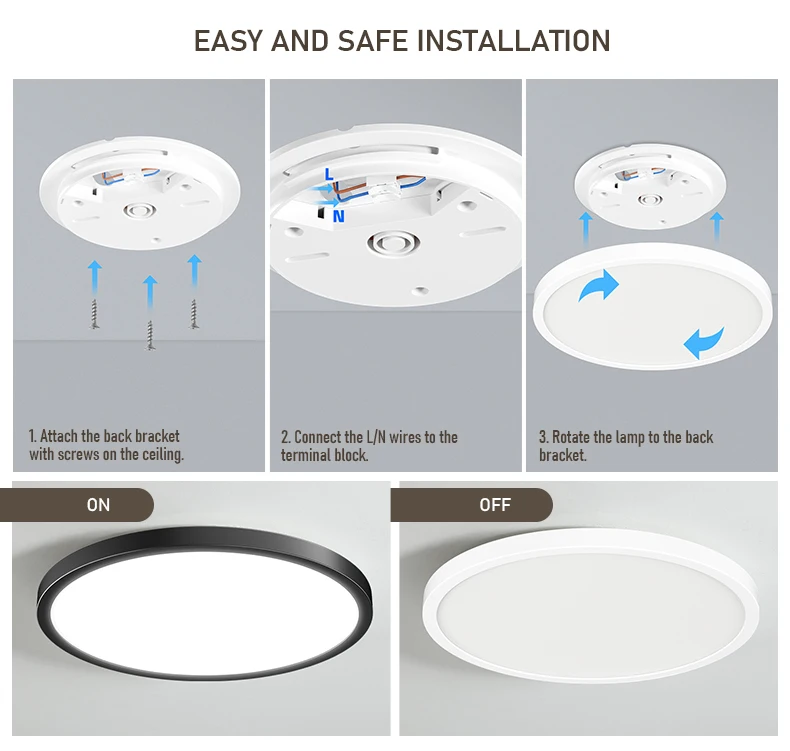 EASY AND SAFE INSTALLATION

L

N

1. Attach the back bracket with screws on the ceiling.

2. Connect the L/N wires to the terminal block.

3. Rotate the lamp to the back bracket.

ON

OFF