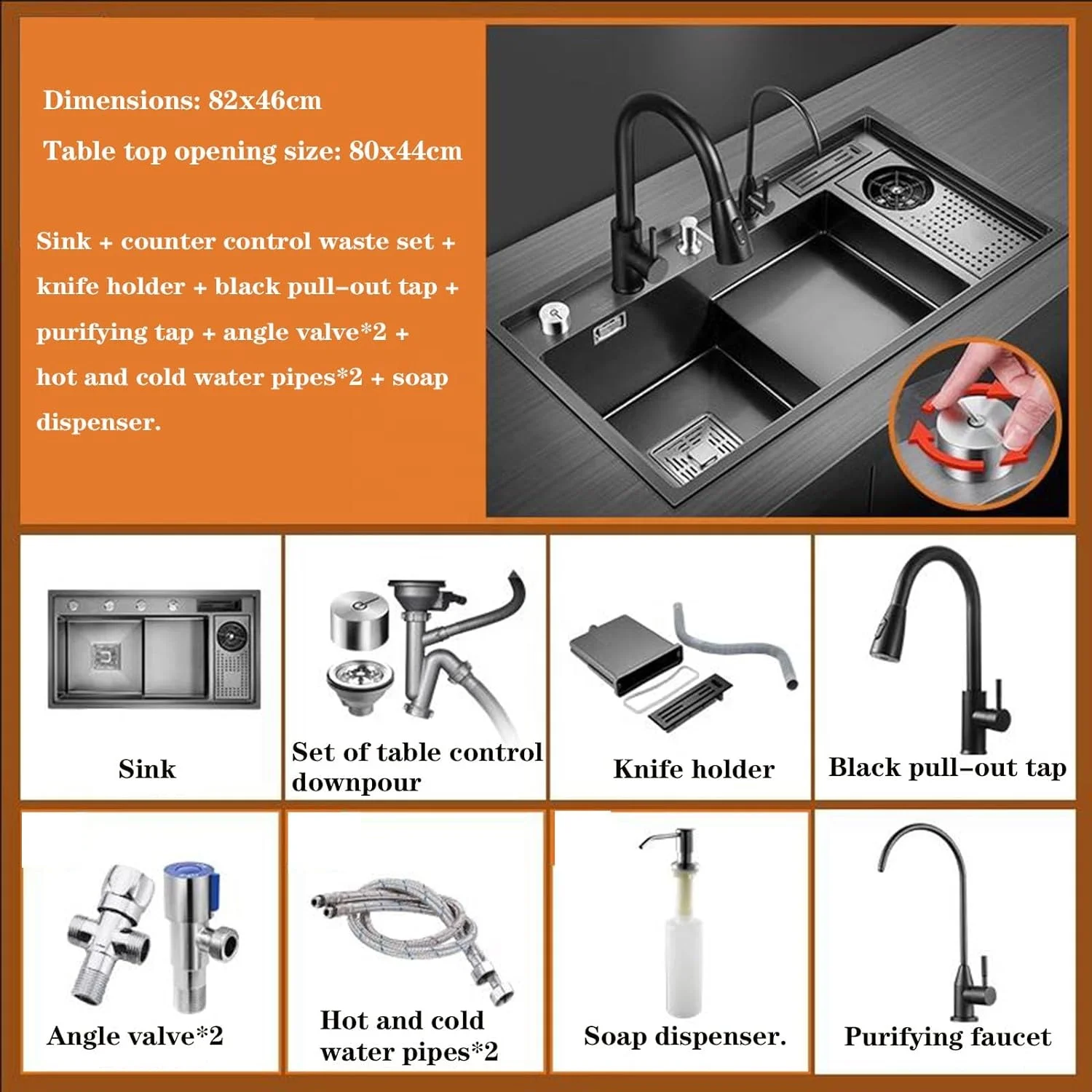 Dimensions: 82x46cm

Table top opening size: 80x44cm

Sink + counter control waste set + knife holder + black pull-out tap + purifying tap + angle valve*2 + hot and cold water pipes*2 + soap dispenser.

Sink

Set of table control downpour

Knife holder

Black pull-out tap

Angle valve*2

Hot and cold water pipes*2

Soap dispenser.

Purifying faucet