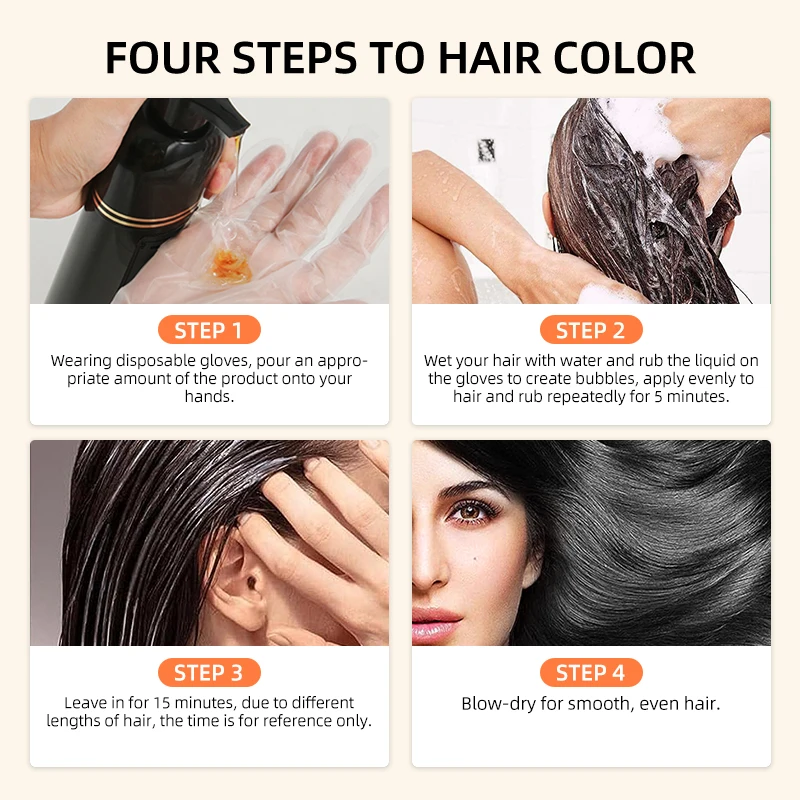 FOUR STEPS TO HAIR COLOR

STEP 1
Wearing disposable gloves, pour an appropriate amount of the product onto your hands.

STEP 2
Wet your hair with water and rub the liquid on the gloves to create bubbles, apply evenly to hair and rub repeatedly for 5 minutes.

STEP 3
Leave in for 15 minutes, due to different lengths of hair, the time is for reference only.

STEP 4
Blow-dry for smooth, even hair.