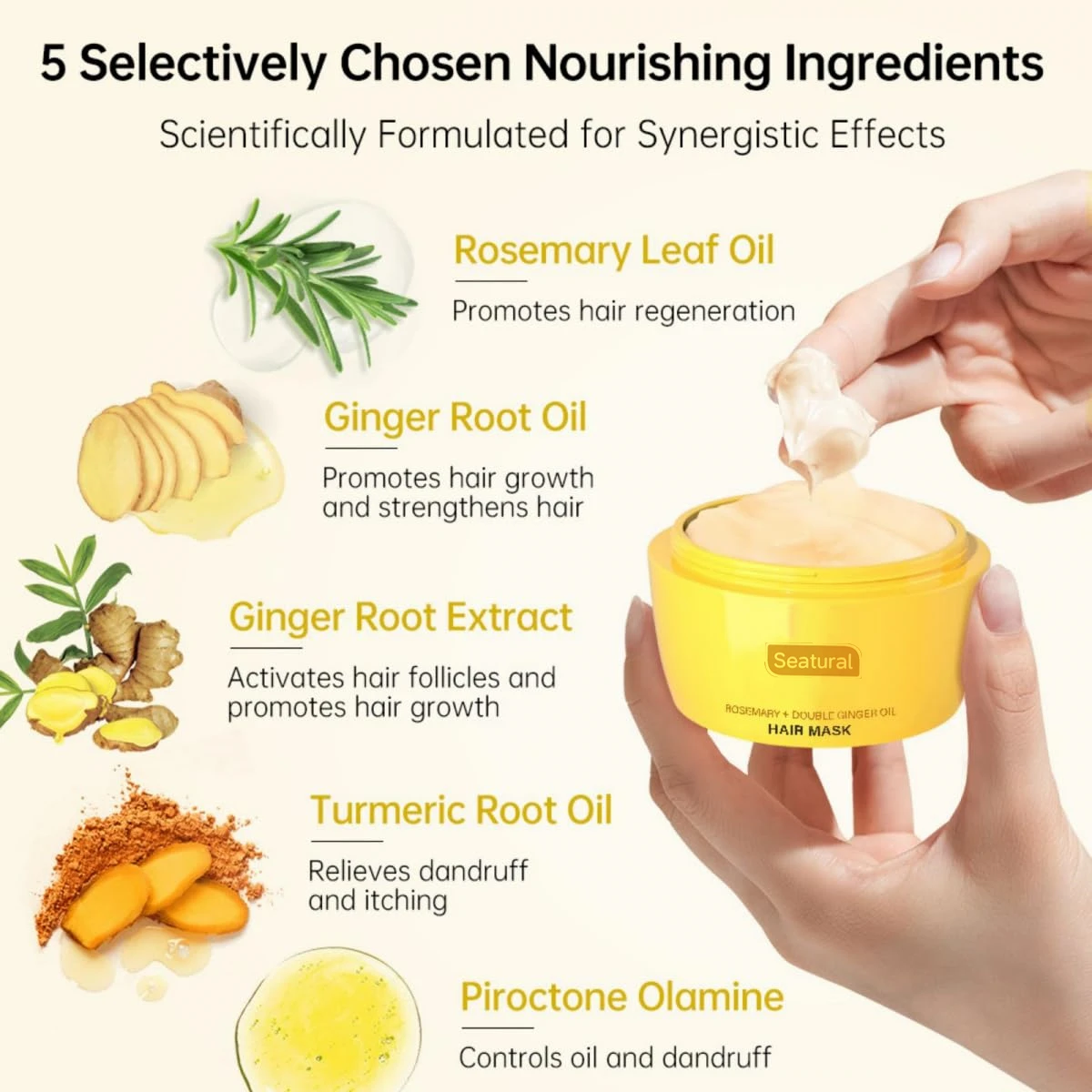 5 Selectively Chosen Nourishing Ingredients

Scientifically Formulated for Synergistic Effects

Rosemary Leaf Oil

Promotes hair regeneration

Ginger Root Oil

Promotes hair growth and strengthens hair

Ginger Root Extract

Activates hair follicles and promotes hair growth

Turmeric Root Oil

Relieves dandruff and itching

Piroctone Olamine

Controls oil and dandruff

Seatural

ROSEMARY + DOUBLE GINGER OIL
HAIR MASK