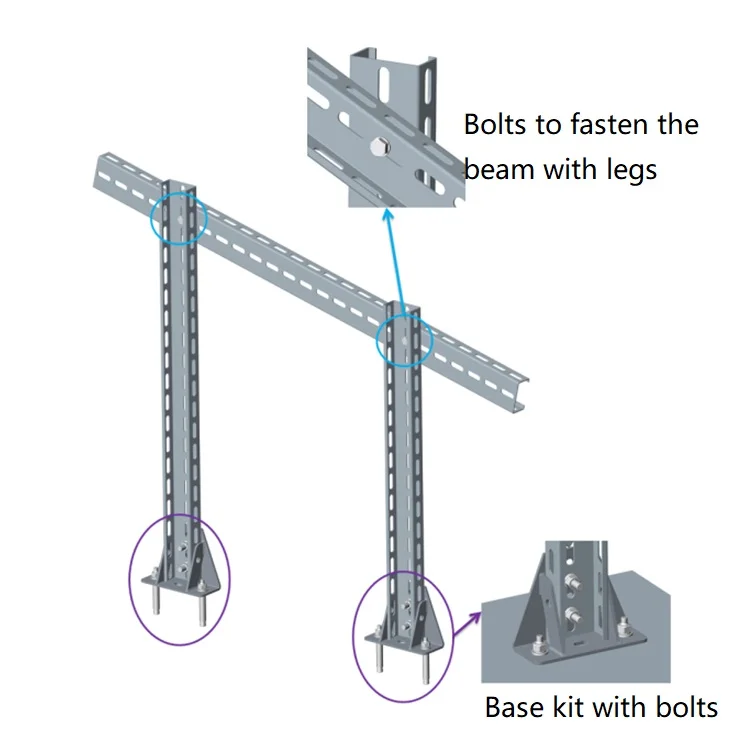 Bolts to fasten the beam with legs

Base kit with bolts