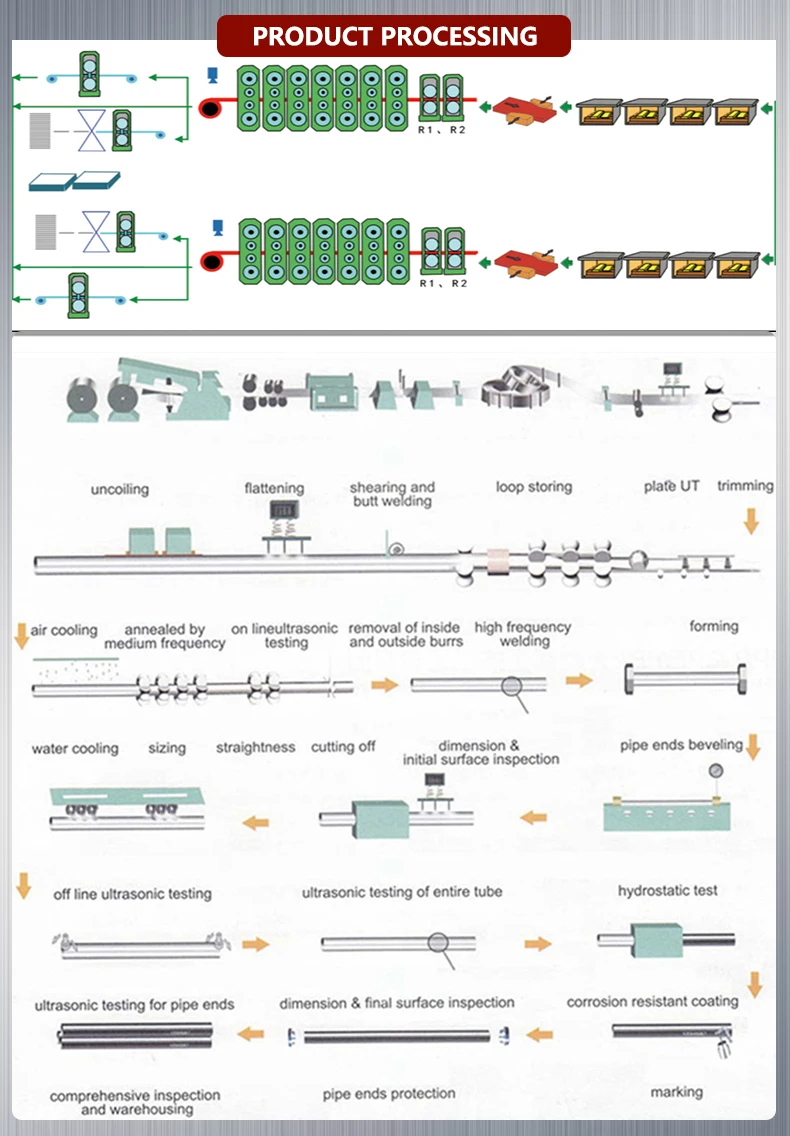 PRODUCT PROCESSING

R1、R2

R1、R2

uncoiling

flattening

shearing and butt welding

loop storing

plate UT

trimming

air cooling

annealed by medium frequency

on lineultrasonic testing

removal of inside and outside burrs

high frequency welding

forming

water cooling

sizing

straightness

cutting off

dimension & initial surface inspection

pipe ends beveling

off line ultrasonic testing

ultrasonic testing of entire tube

hydrostatic test

ultrasonic testing for pipe ends

dimension & final surface inspection

corrosion resistant coating

comprehensive inspection and warehousing

pipe ends protection

marking