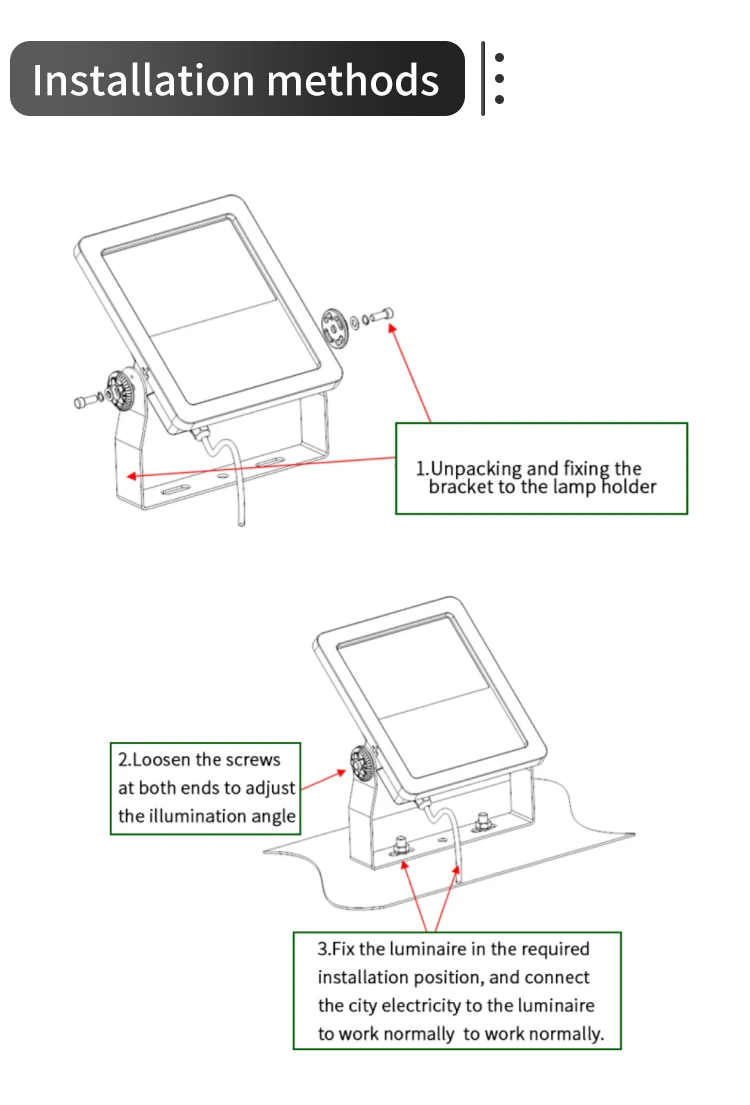 Installation methods

1.Unpacking and fixing the bracket to the lamp holder

2.Loosen the screws at both ends to adjust the illumination angle

3.Fix the luminaire in the required installation position, and connect the city electricity to the luminaire to work normally to work normally.