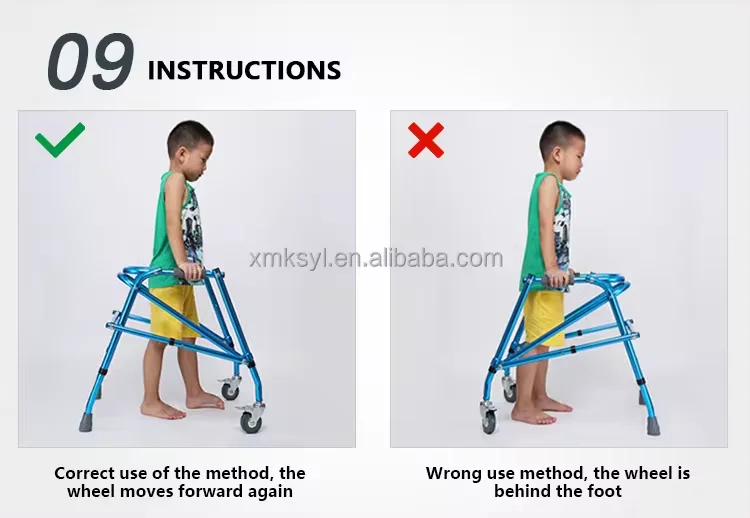 09 INSTRUCTIONS

xmksyl.en.alibaba.com

Correct use of the method, the wheel moves forward again

Wrong use method, the wheel is behind the foot