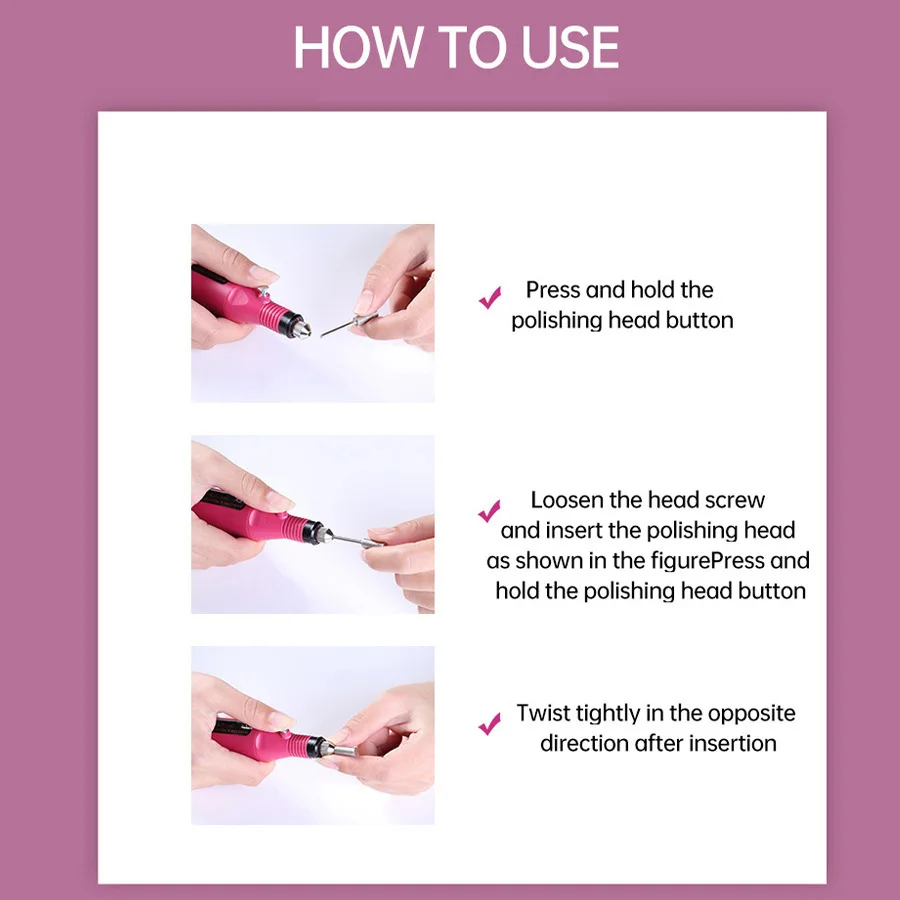 HOW TO USE

Press and hold the polishing head button

Loosen the head screw and insert the polishing head as shown in the figurePress and hold the polishing head button

Twist tightly in the opposite direction after insertion