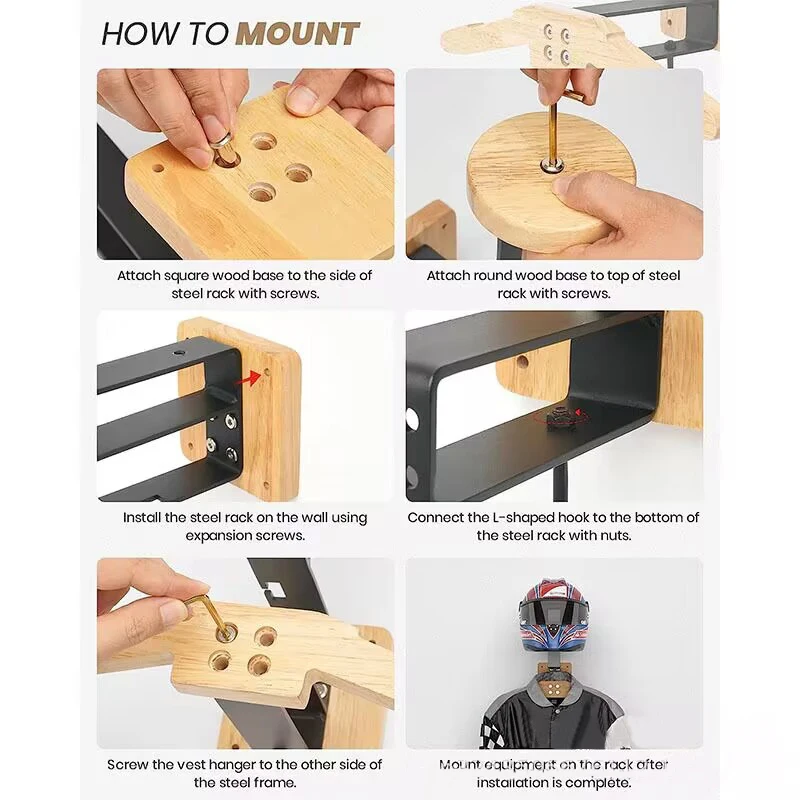 HOW TO MOUNT

Attach square wood base to the side of steel rack with screws.

Attach round wood base to top of steel rack with screws.

Install the steel rack on the wall using expansion screws.

Connect the L-shaped hook to the bottom of the steel rack with nuts.

Screw the vest hanger to the other side of the steel frame.

Mount equipment on the rack after installation is complete.