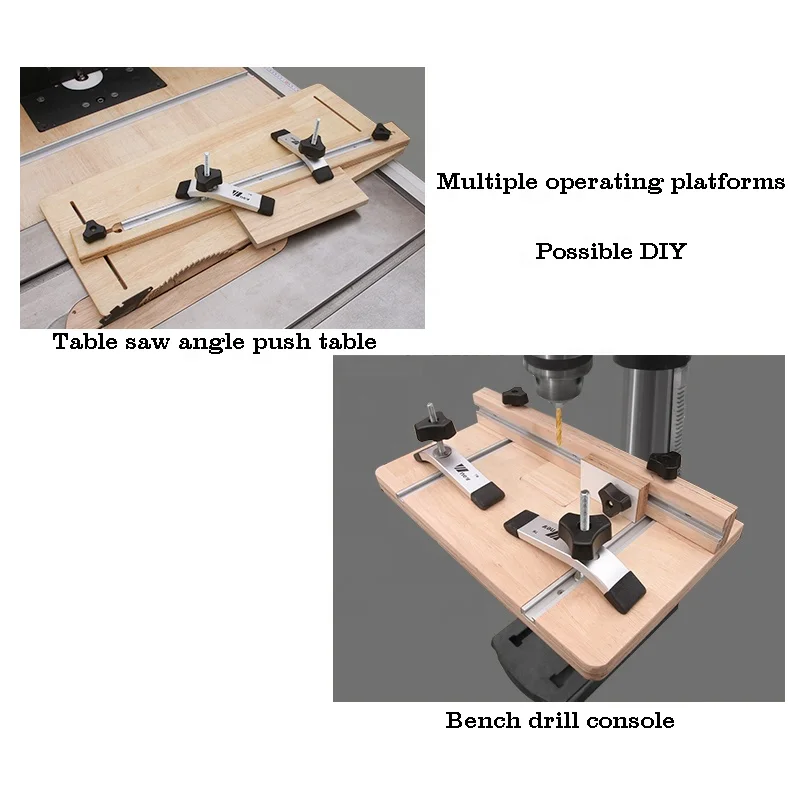 Multiple operating platforms

Possible DIY

Table saw angle push table

Bench drill console