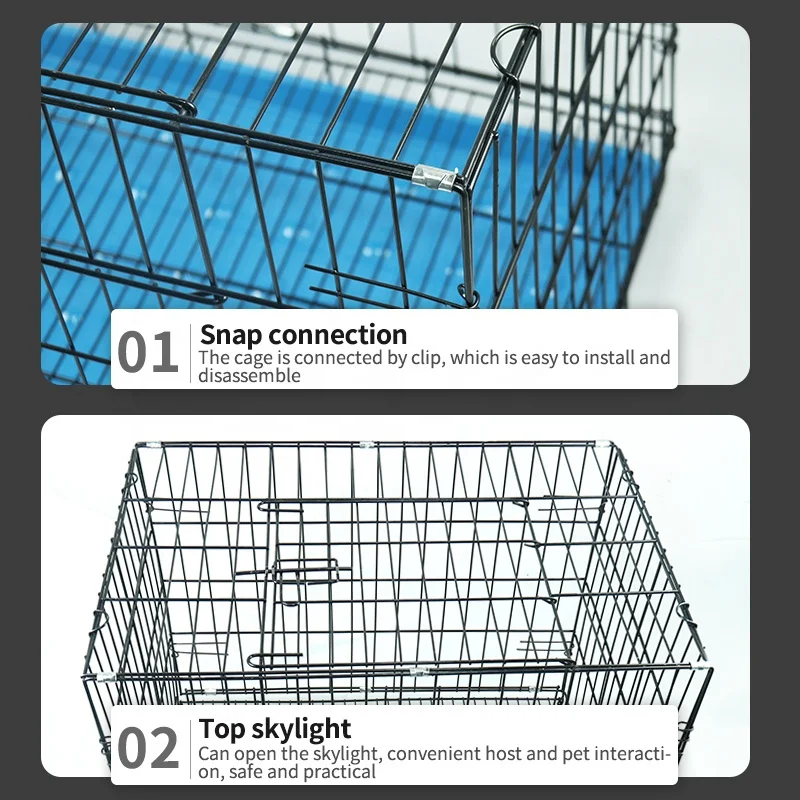 01 Snap connection
The cage is connected by clip, which is easy to install and disassemble

02 Top skylight
Can open the skylight, convenient host and pet interaction, safe and practical