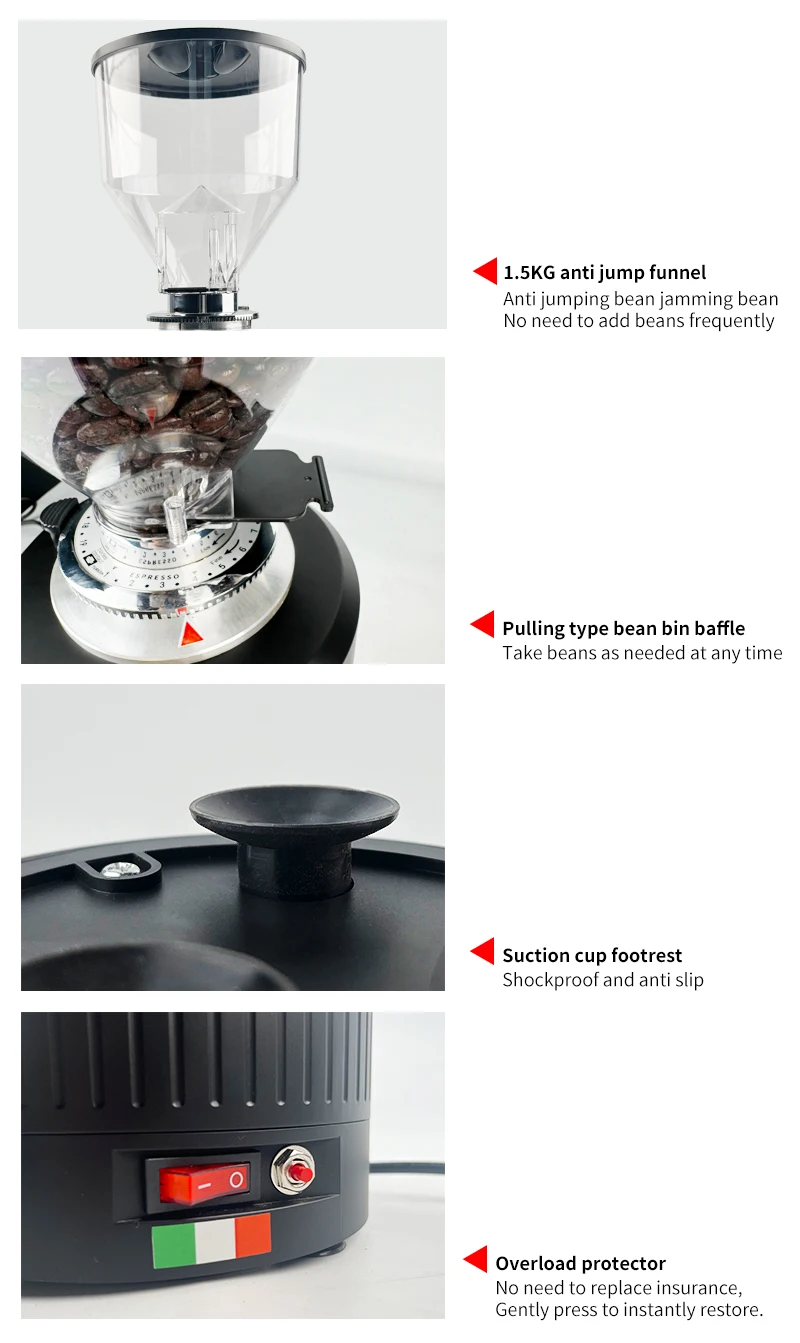 1.5KG anti jump funnel
Anti jumping bean jamming bean
No need to add beans frequently

ESPRESSO

Pulling type bean bin baffle
Take beans as needed at any time

Suction cup footrest
Shockproof and anti slip

Overload protector
No need to replace insurance,
Gently press to instantly restore.