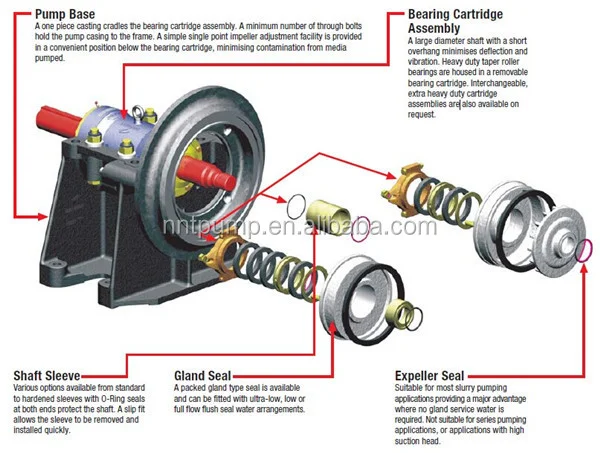 Pump Base
A one piece casting cradles the bearing cartridge assembly. A minimum number of through bolts hold the pump casing to the frame. A simple single point impeller adjustment facility is provided in a convenient position below the bearing cartridge, minimising contamination from media pumped.

Bearing Cartridge Assembly
A large diameter shaft with a short overhang minimises deflection and vibration. Heavy duty taper roller bearings are housed in a removable bearing cartridge. Interchangeable, extra heavy duty cartridge assemblies are also available on request.

nntpump.en.alibaba.com

Shaft Sleeve
Various options available from standard to hardened sleeves with O-Ring seals at both ends protect the shaft. A slip fit allows the sleeve to be removed and installed quickly.

Gland Seal
A packed gland type seal is available and can be fitted with ultra-low, low or full flow flush seal water arrangements.

Expeller Seal
Suitable for most slurry pumping applications providing a major advantage where no gland service water is required. Not suitable for series pumping applications, or applications with high suction head.