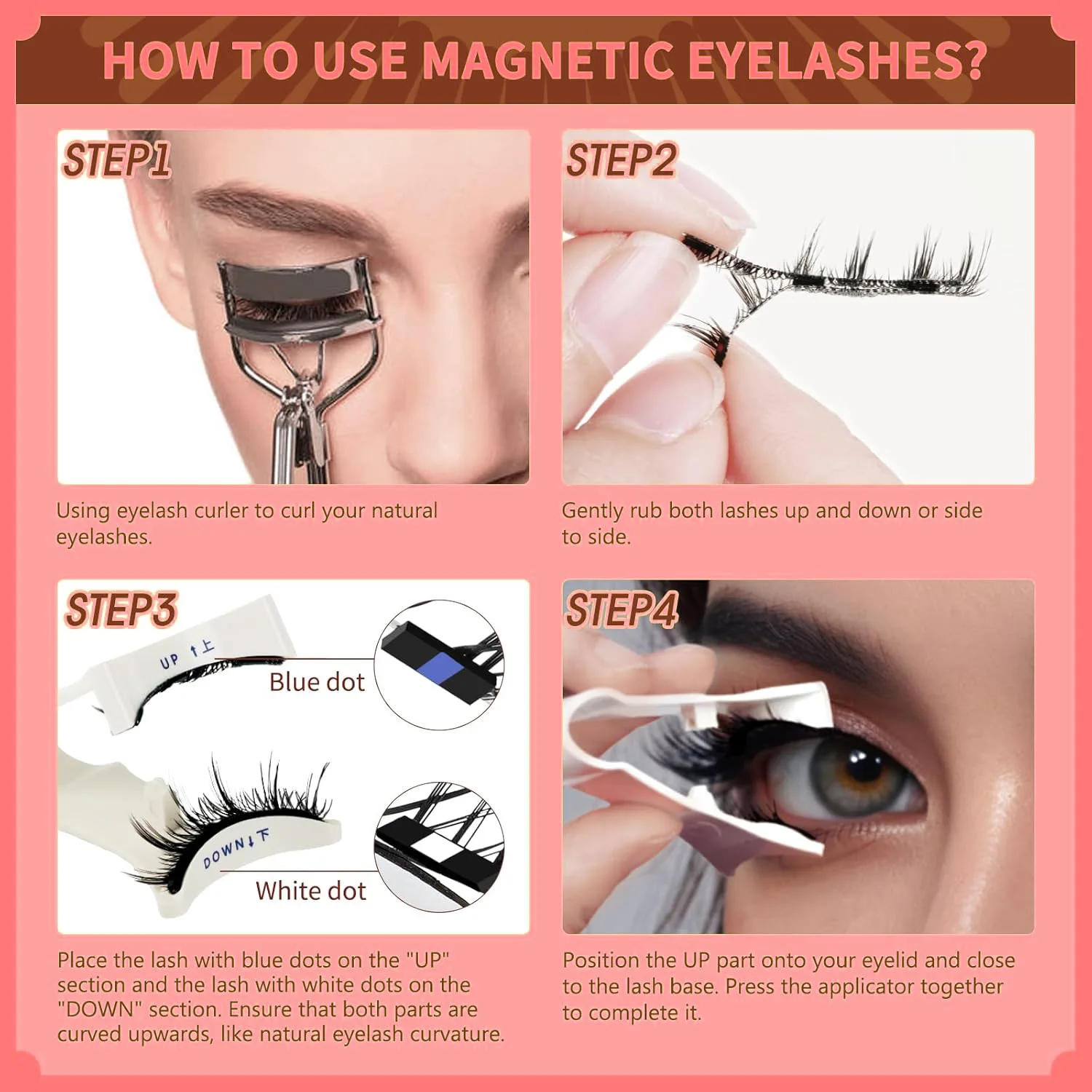 HOW TO USE MAGNETIC EYELASHES?

STEP1

Using eyelash curler to curl your natural eyelashes.

STEP2

Gently rub both lashes up and down or side to side.

STEP3

UP ↑上

Blue dot

DOWN↓下

White dot

Place the lash with blue dots on the "UP" section and the lash with white dots on the "DOWN" section. Ensure that both parts are curved upwards, like natural eyelash curvature.

STEP4

Position the UP part onto your eyelid and close to the lash base. Press the applicator together to complete it.