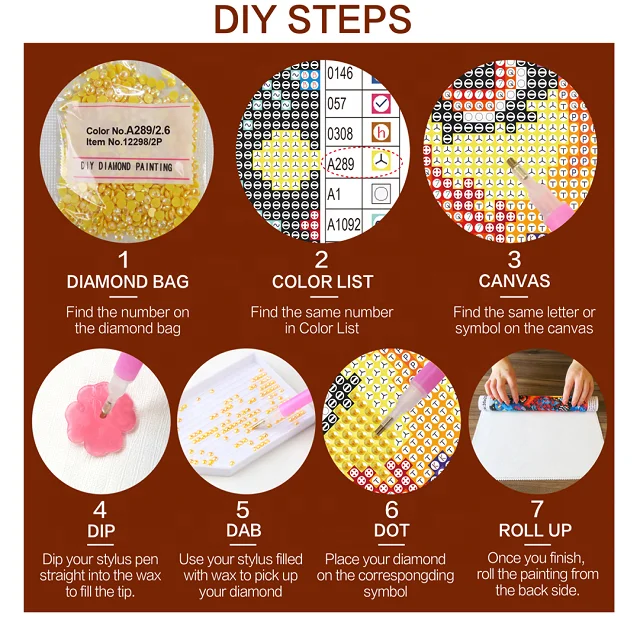 DIY STEPS

Color No.A289/2.6
Item No.12298/2P
DIY DIAMOND PAINTING

0146
057
0308
A289
A1
A1092

1
DIAMOND BAG
Find the number on the diamond bag

2
COLOR LIST
Find the same number in Color List

3
CANVAS
Find the same letter or symbol on the canvas

4
DIP
Dip your stylus pen straight into the wax to fill the tip.

5
DAB
Use your stylus filled with wax to pick up your diamond

6
DOT
Place your diamond on the correspongding symbol

7
ROLL UP
Once you finish, roll the painting from the back side.