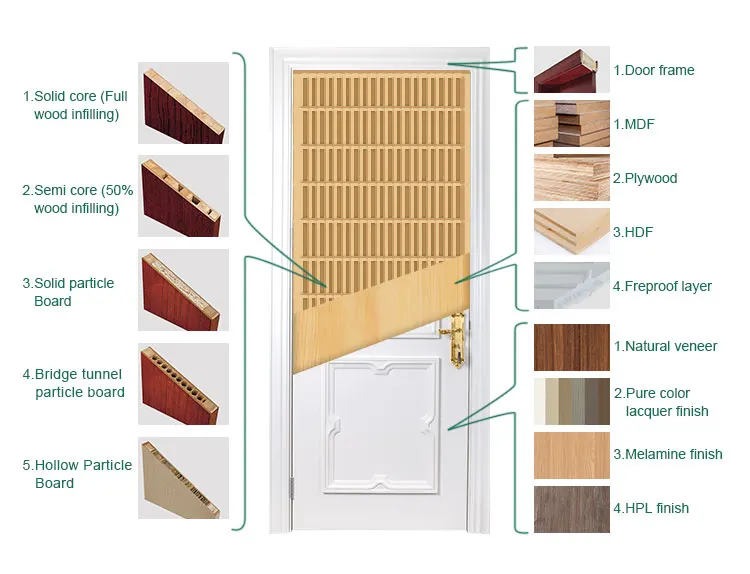 1.Solid core (Full wood infilling)

2.Semi core (50% wood infilling)

3.Solid particle Board

4.Bridge tunnel particle board

5.Hollow Particle Board

1.Door frame

1.MDF

2.Plywood

3.HDF

4.Freproof layer

1.Natural veneer

2.Pure color lacquer finish

3.Melamine finish

4.HPL finish