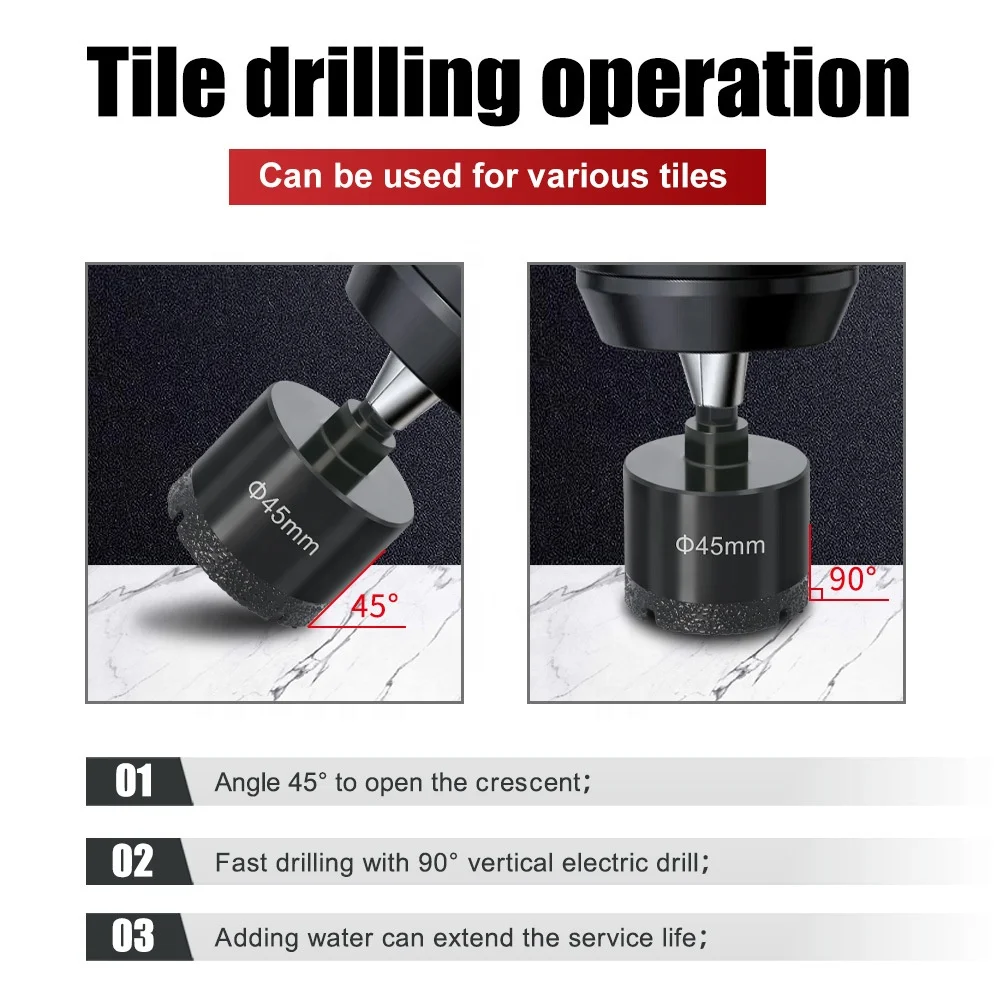 Tile drilling operation

Can be used for various tiles

Φ45mm

45°

Φ45mm

90°

01 Angle 45° to open the crescent;

02 Fast drilling with 90° vertical electric drill;

03 Adding water can extend the service life;