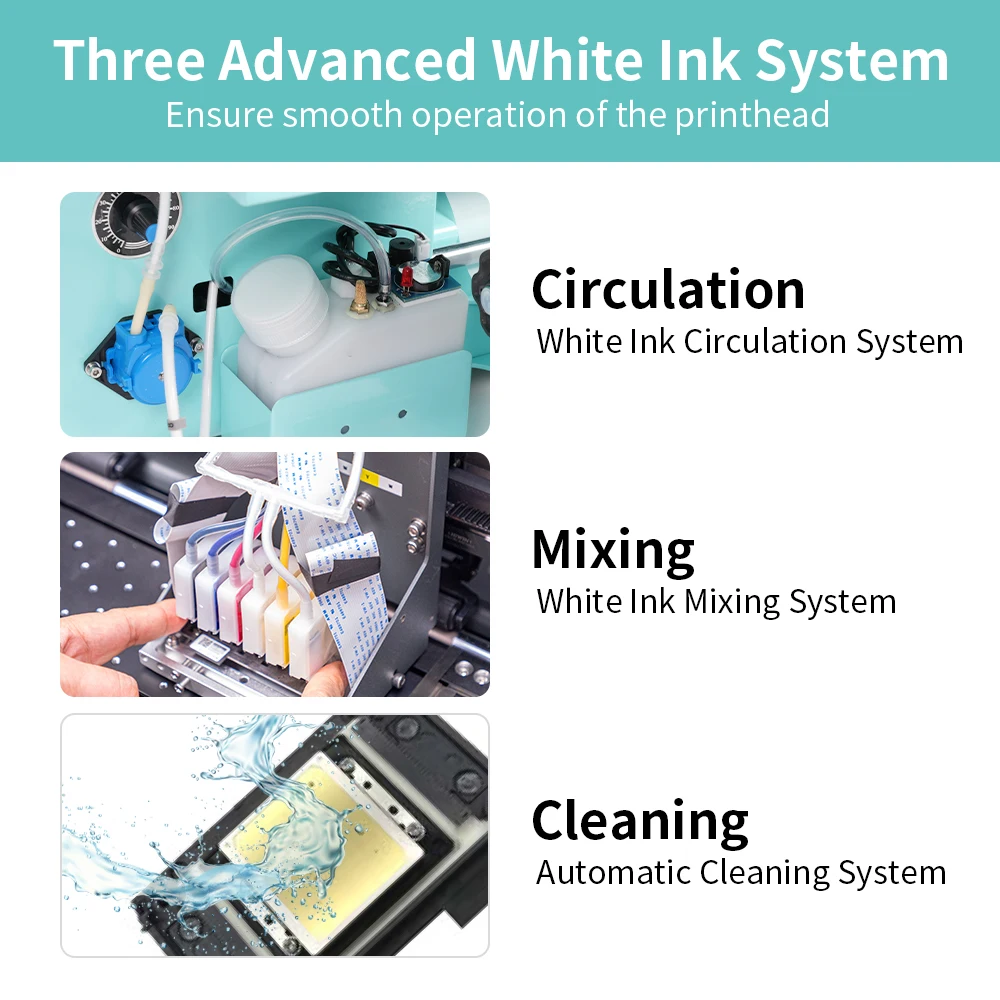 Three Advanced White Ink System
Ensure smooth operation of the printhead

Circulation
White Ink Circulation System

Mixing
White Ink Mixing System

Cleaning
Automatic Cleaning System