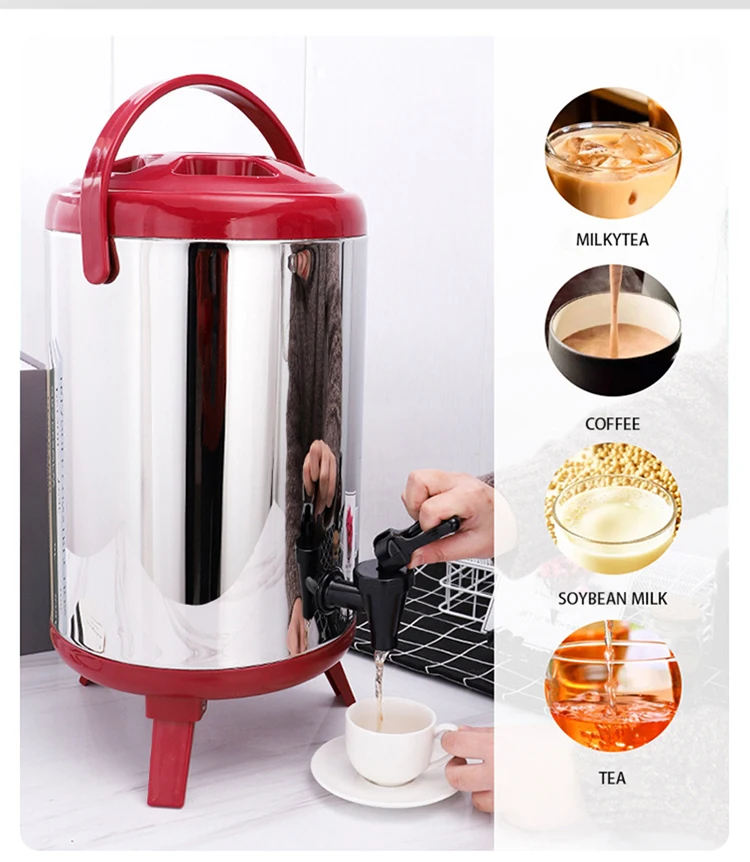 MILKYTEA

COFFEE

SOYBEAN MILK

TEA