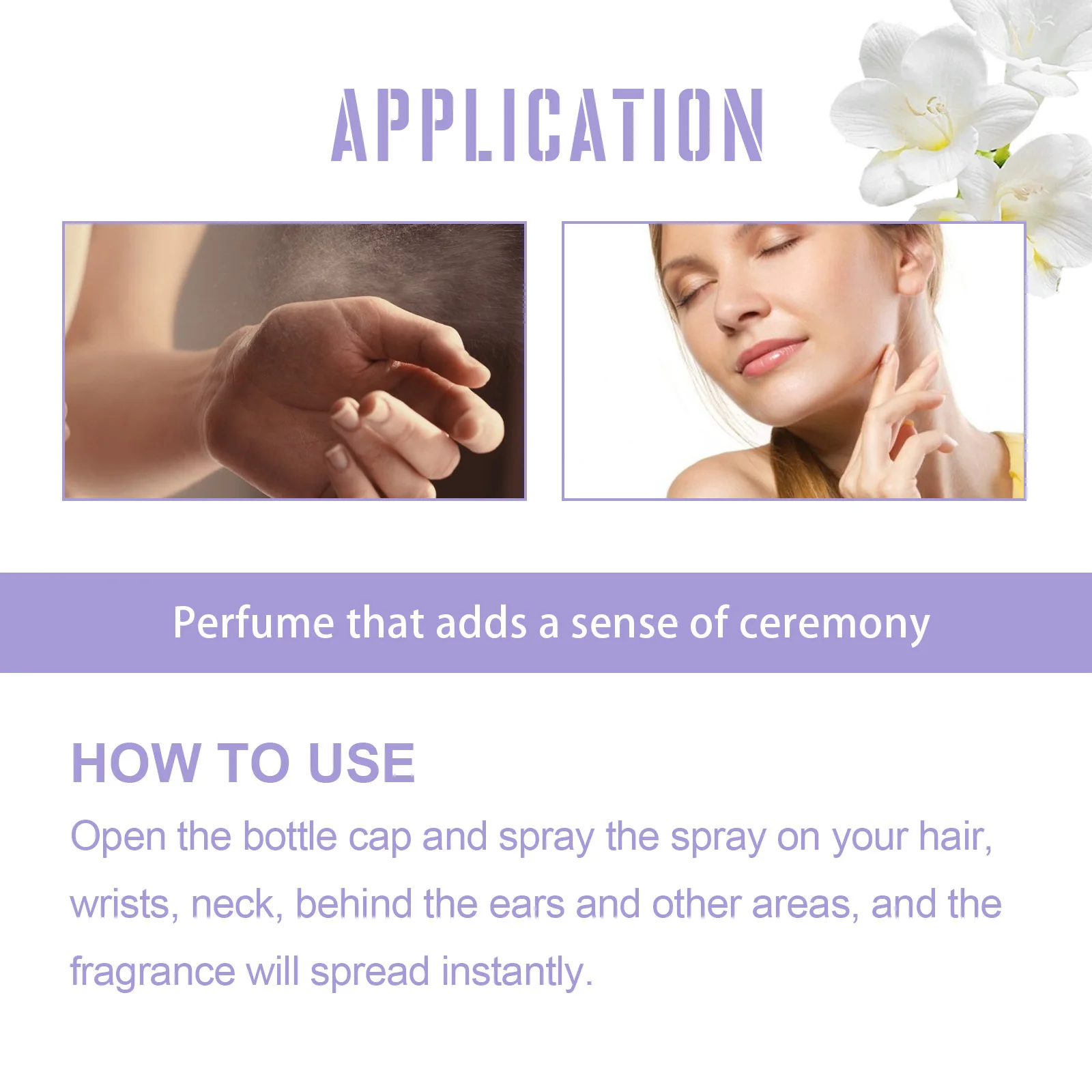 APPLICATION

Perfume that adds a sense of ceremony

HOW TO USE

Open the bottle cap and spray the spray on your hair, wrists, neck, behind the ears and other areas, and the fragrance will spread instantly.