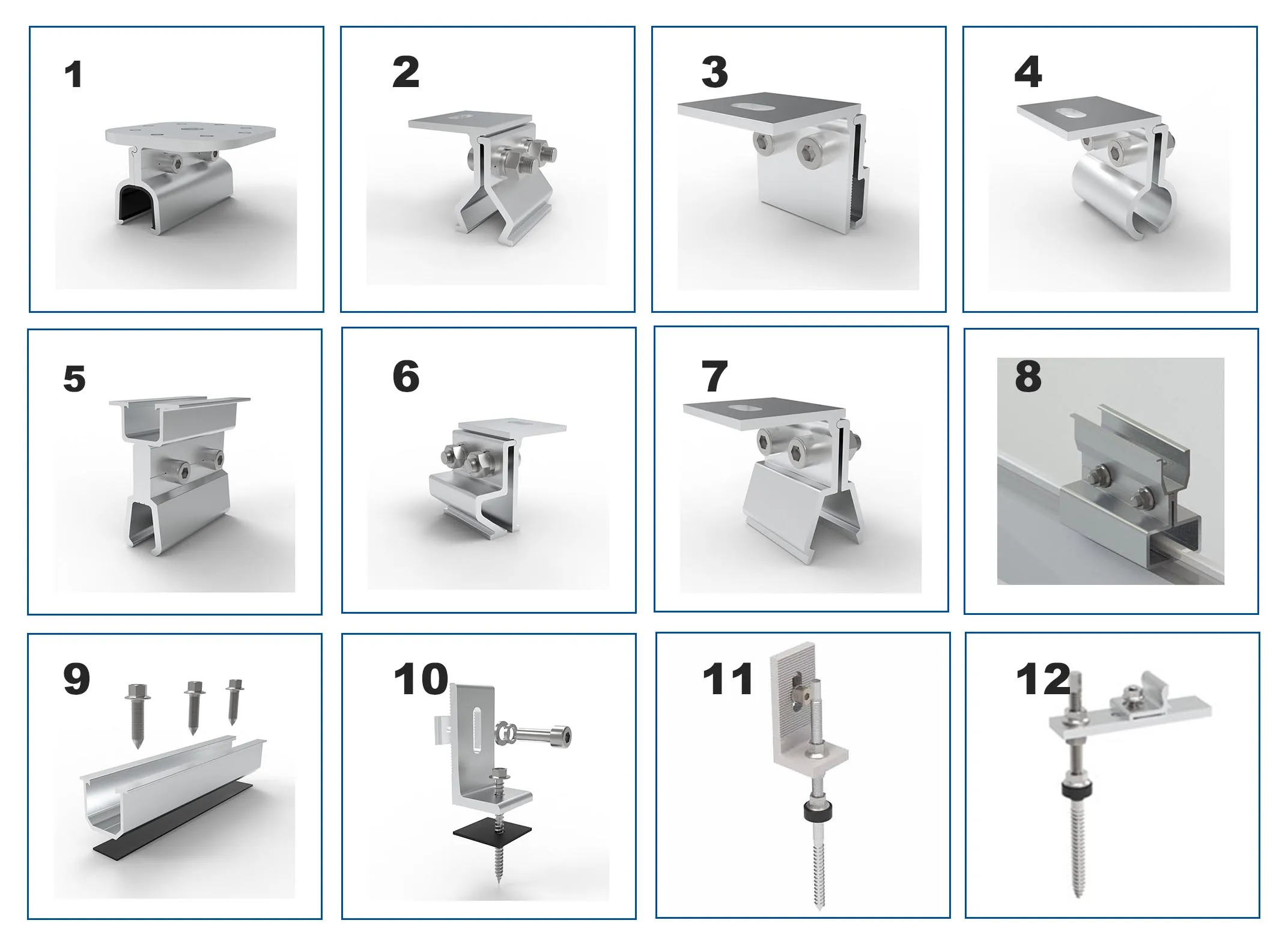 1

2

3

4

5

6

7

8

9

10

11

12