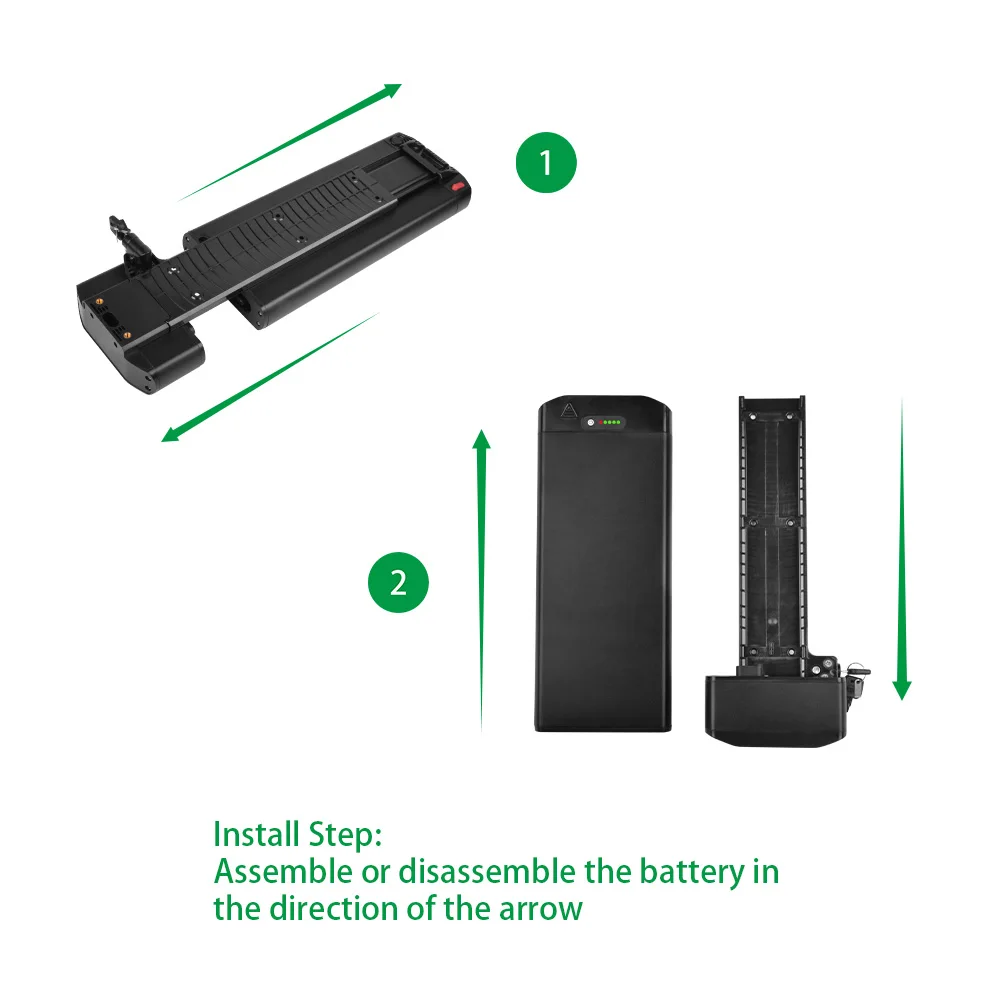 1

2

Install Step:
Assemble or disassemble the battery in the direction of the arrow