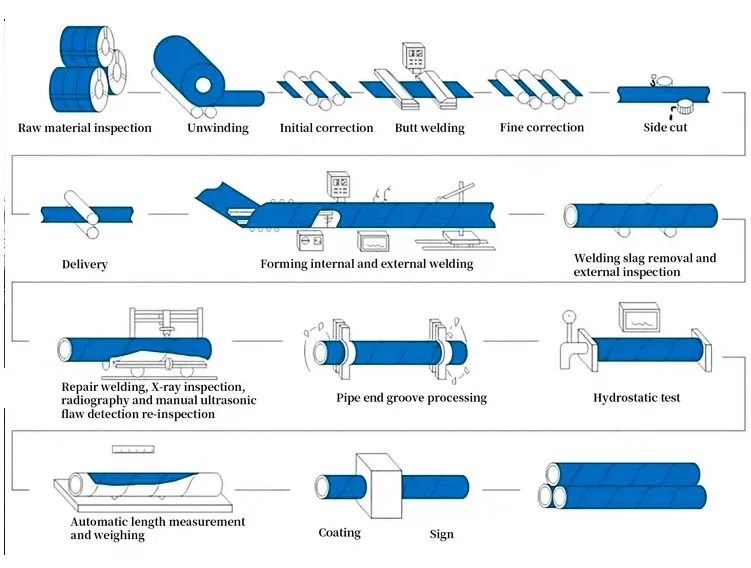 Raw material inspection
Unwinding
Initial correction
Butt welding
Fine correction
Side cut

Delivery
Forming internal and external welding
Welding slag removal and external inspection

Repair welding, X-ray inspection, radiography and manual ultrasonic flaw detection re-inspection
Pipe end groove processing
Hydrostatic test

Automatic length measurement and weighing
Coating
Sign