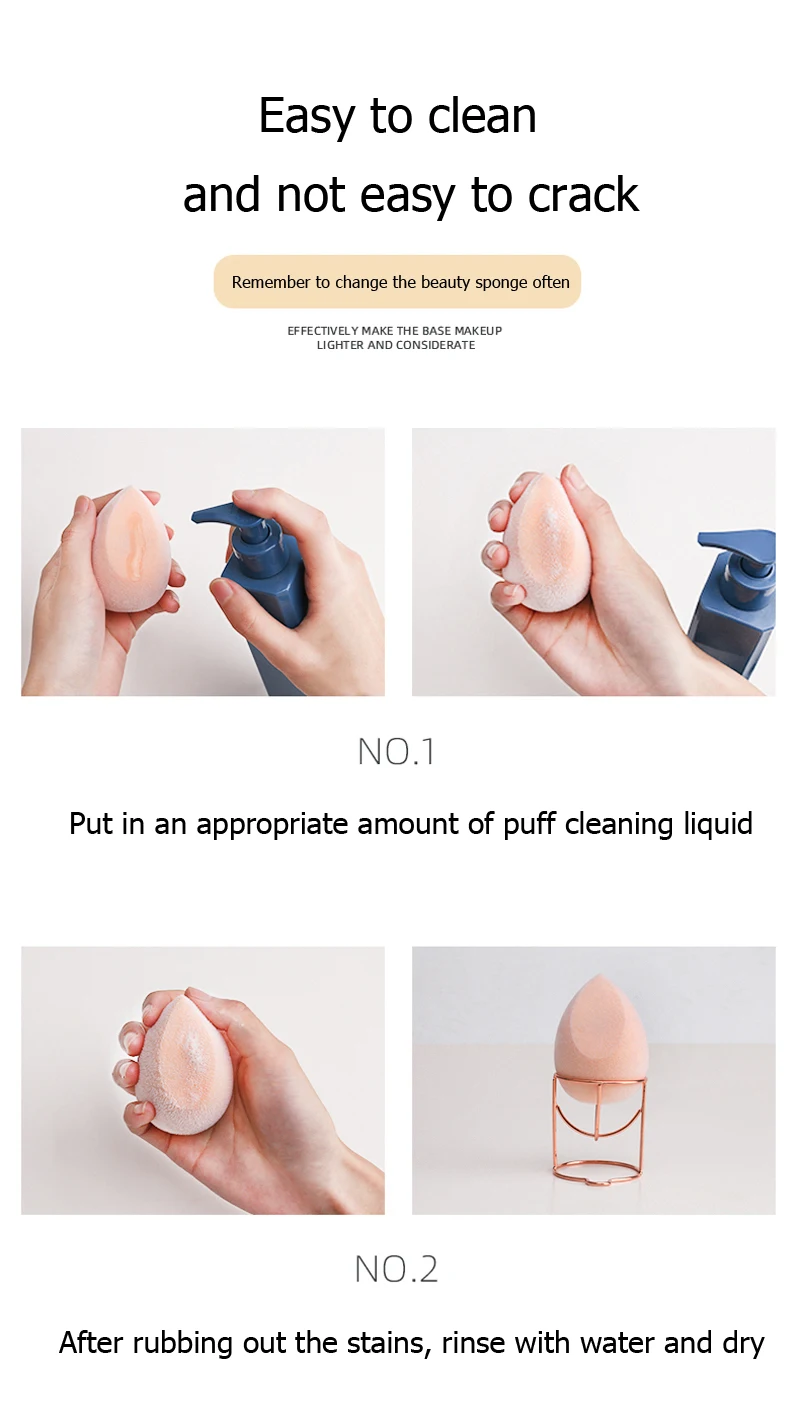 Easy to clean
and not easy to crack

Remember to change the beauty sponge often

EFFECTIVELY MAKE THE BASE MAKEUP LIGHTER AND CONSIDERATE

NO.1

Put in an appropriate amount of puff cleaning liquid

NO.2

After rubbing out the stains, rinse with water and dry