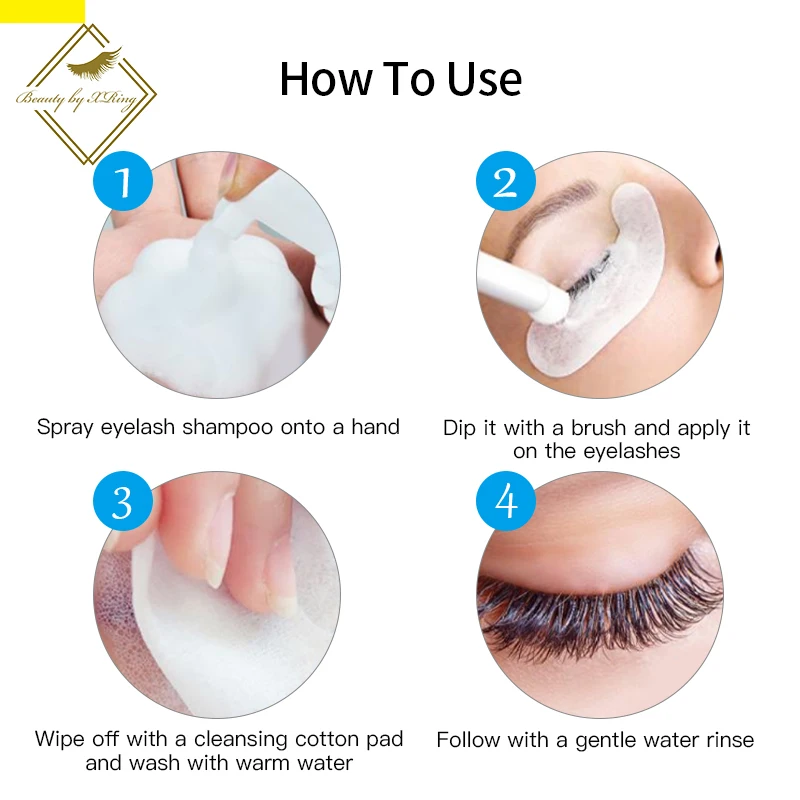 Beauty by XRing

How To Use

1

Spray eyelash shampoo onto a hand

2

Dip it with a brush and apply it on the eyelashes

3

Wipe off with a cleansing cotton pad and wash with warm water

4

Follow with a gentle water rinse