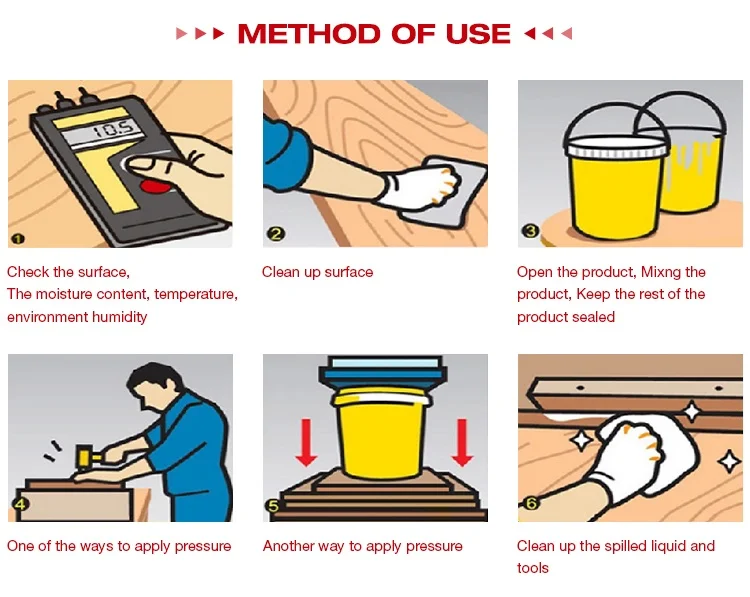 METHOD OF USE

10.5

1

Check the surface,
The moisture content, temperature, environment humidity

2

Clean up surface

3

Open the product, Mixng the product, Keep the rest of the product sealed

4

One of the ways to apply pressure

5

Another way to apply pressure

6

Clean up the spilled liquid and tools