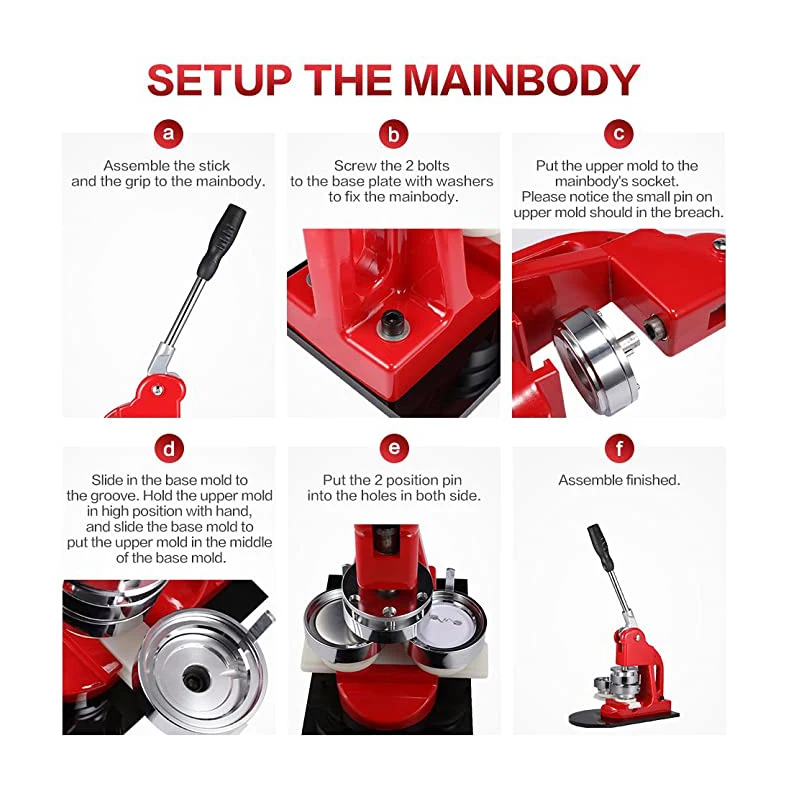 SETUP THE MAINBODY

a

Assemble the stick and the grip to the mainbody.

b

Screw the 2 bolts to the base plate with washers to fix the mainbody.

c

Put the upper mold to the mainbody's socket. Please notice the small pin on upper mold should in the breach.

d

Slide in the base mold to the groove. Hold the upper mold in high position with hand, and slide the base mold to put the upper mold in the middle of the base mold.

e

Put the 2 position pin into the holes in both side.

f

Assemble finished.