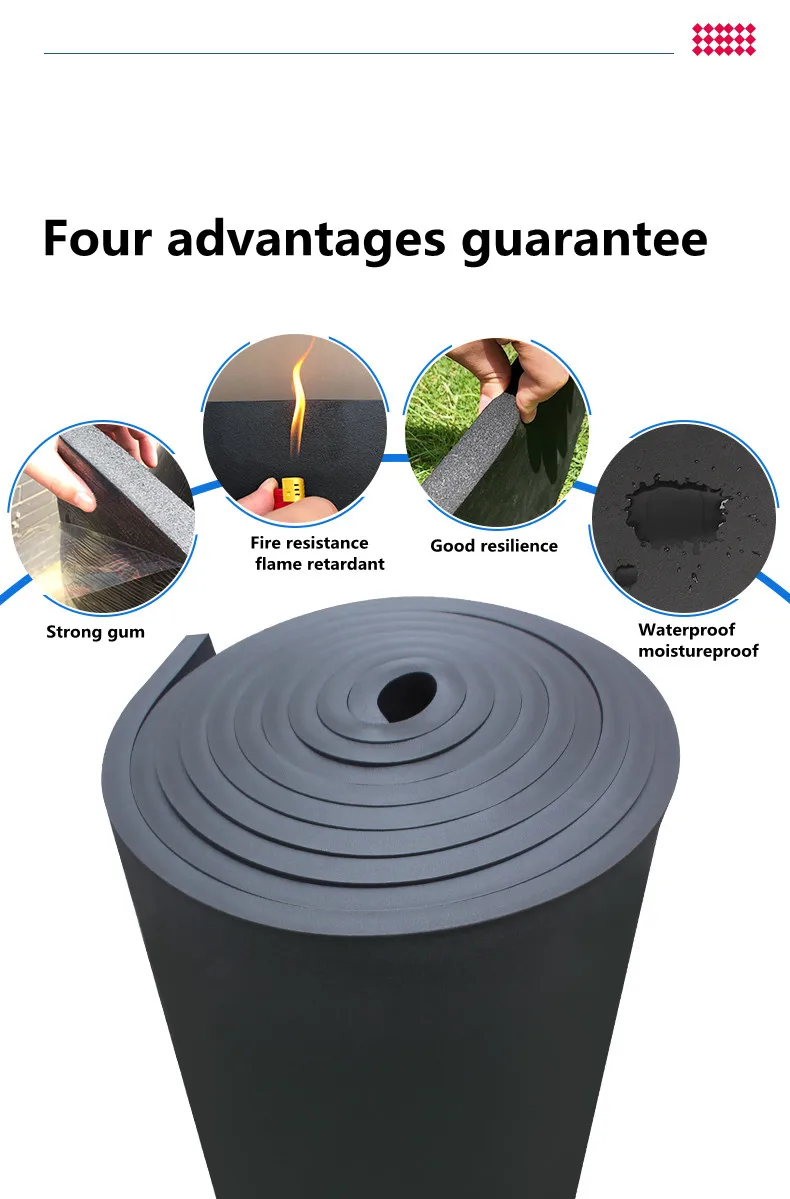 Four advantages guarantee

Strong gum

Fire resistance
flame retardant

Good resilience

Waterproof
moistureproof