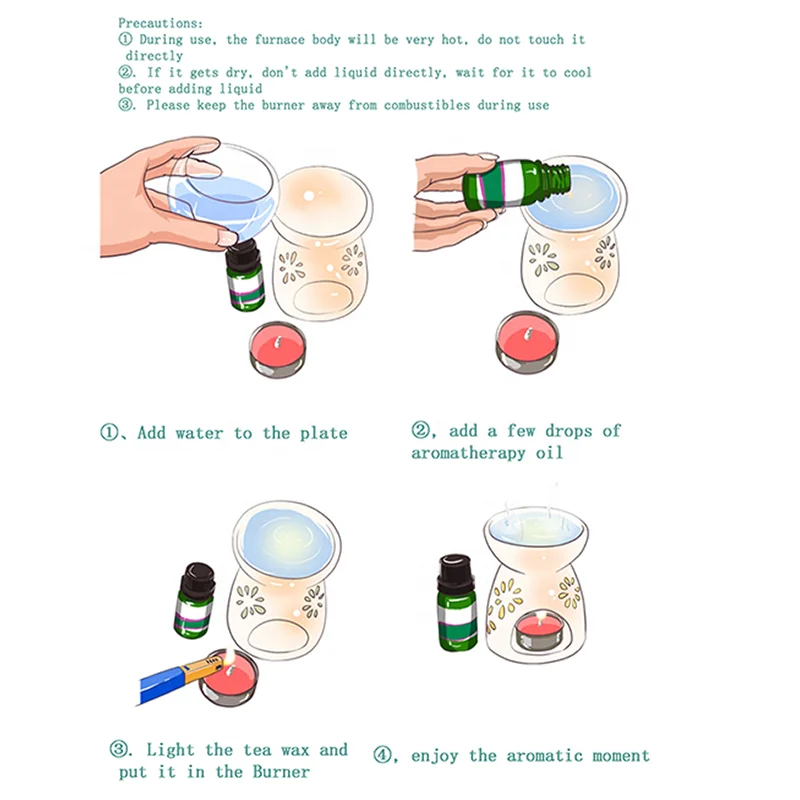 Precautions:
① During use, the furnace body will be very hot, do not touch it directly
②. If it gets dry, don't add liquid directly, wait for it to cool before adding liquid
③. Please keep the burner away from combustibles during use

①、Add water to the plate

②, add a few drops of aromatherapy oil

③. Light the tea wax and put it in the Burner

④, enjoy the aromatic moment