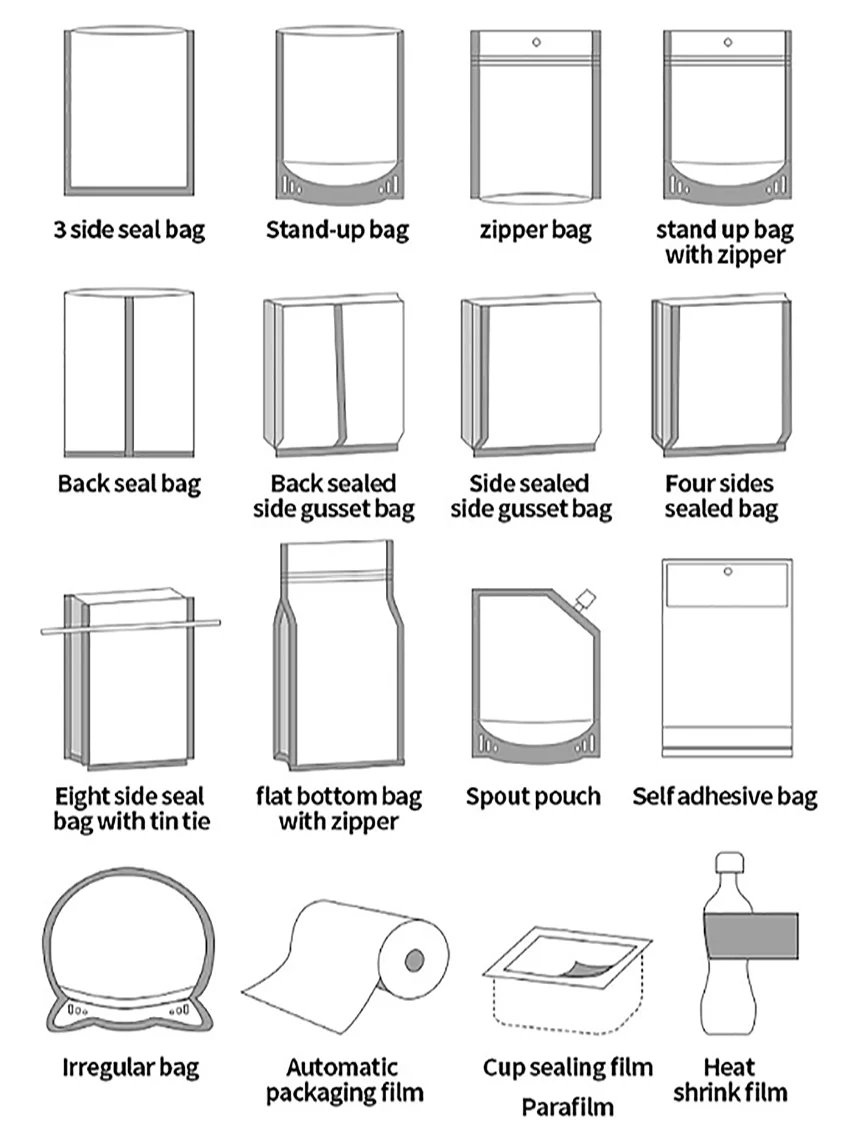 3 side seal bag

Stand-up bag

zipper bag

stand up bag with zipper

Back seal bag

Back sealed side gusset bag

Side sealed side gusset bag

Four sides sealed bag

Eight side seal bag with tin tie

flat bottom bag with zipper

Spout pouch

Self adhesive bag

Irregular bag

Automatic packaging film

Cup sealing film

Parafilm

Heat shrink film