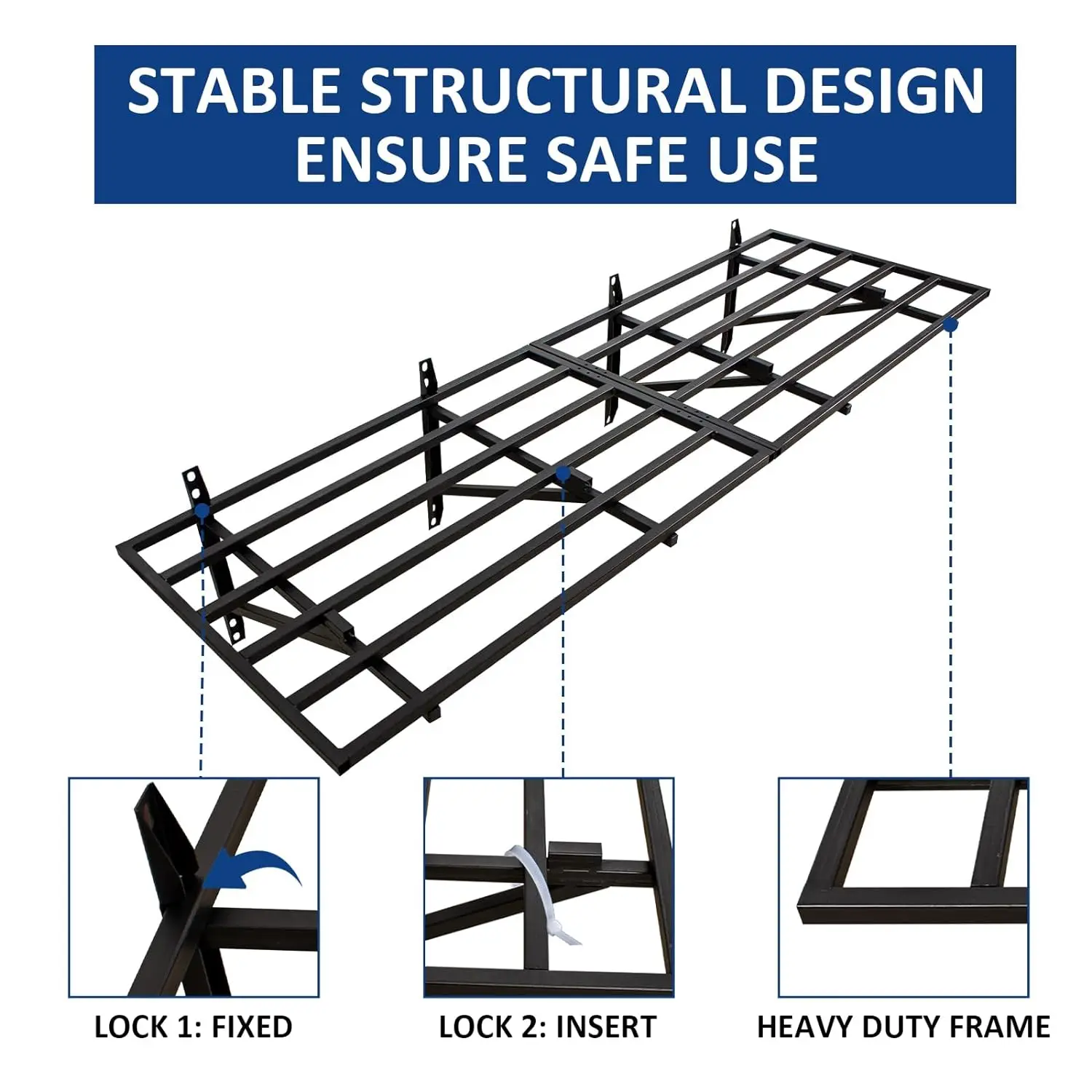 STABLE STRUCTURAL DESIGN
ENSURE SAFE USE

LOCK 1: FIXED

LOCK 2: INSERT

HEAVY DUTY FRAME