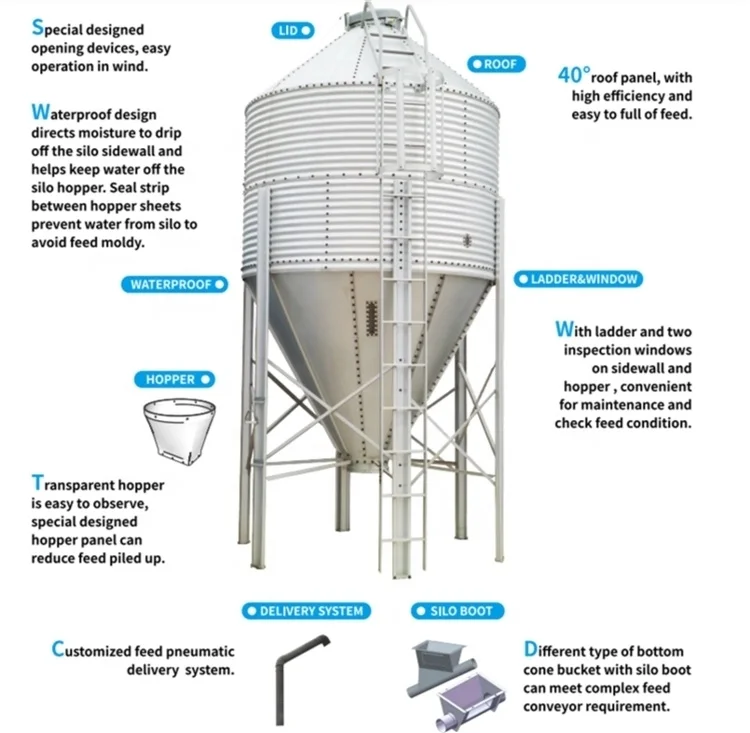 Special designed opening devices, easy operation in wind.

LID

ROOF

40° roof panel, with high efficiency and easy to full of feed.

Waterproof design directs moisture to drip off the silo sidewall and helps keep water off the silo hopper. Seal strip between hopper sheets prevent water from silo to avoid feed moldy.

WATERPROOF

LADDER&WINDOW

With ladder and two inspection windows on sidewall and hopper , convenient for maintenance and check feed condition.

HOPPER

Transparent hopper is easy to observe, special designed hopper panel can reduce feed piled up.

DELIVERY SYSTEM

SILO BOOT

Customized feed pneumatic delivery system.

Different type of bottom cone bucket with silo boot can meet complex feed conveyor requirement.